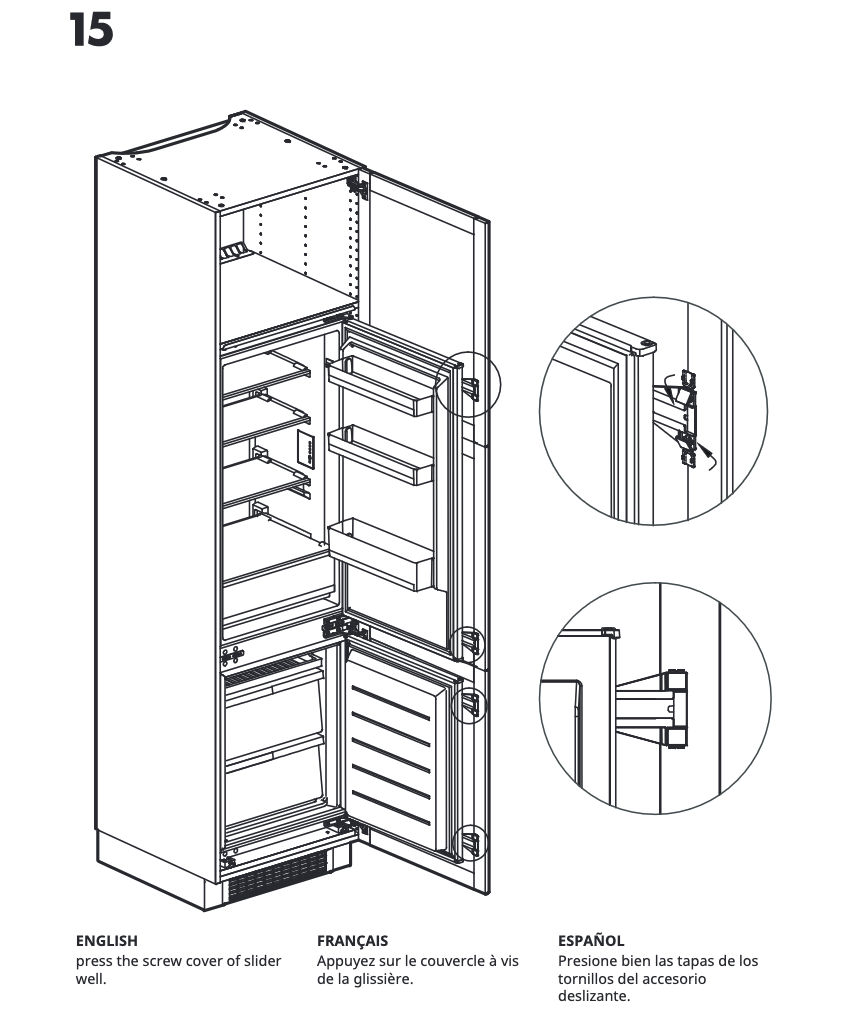 15

ENGLISH
press the screw cover of slider well.

FRANÇAIS
Appuyez sur le couvercle à vis de la glissière.

ESPAÑOL
Presione bien las tapas de los tornillos del accesorio deslizante.