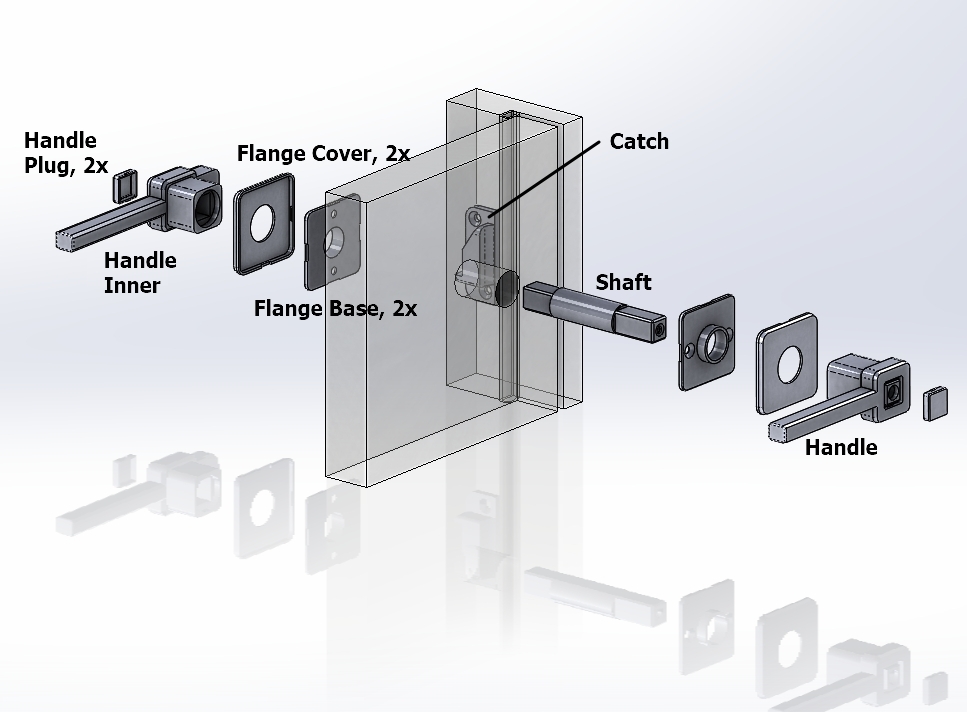 Handle Plug, 2x

Flange Cover, 2x

Catch

Handle Inner

Flange Base, 2x

Shaft

Handle