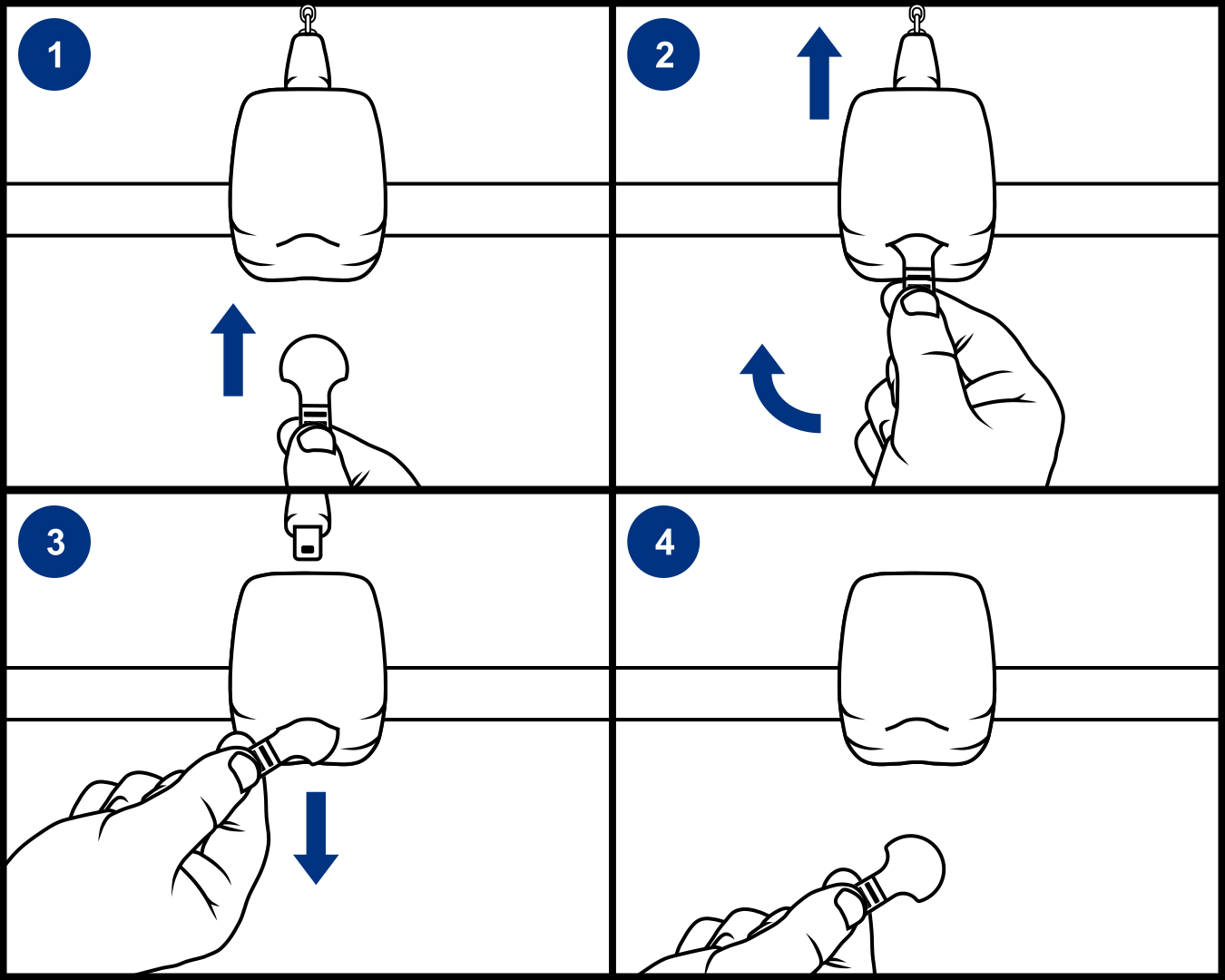 1

2

3

4