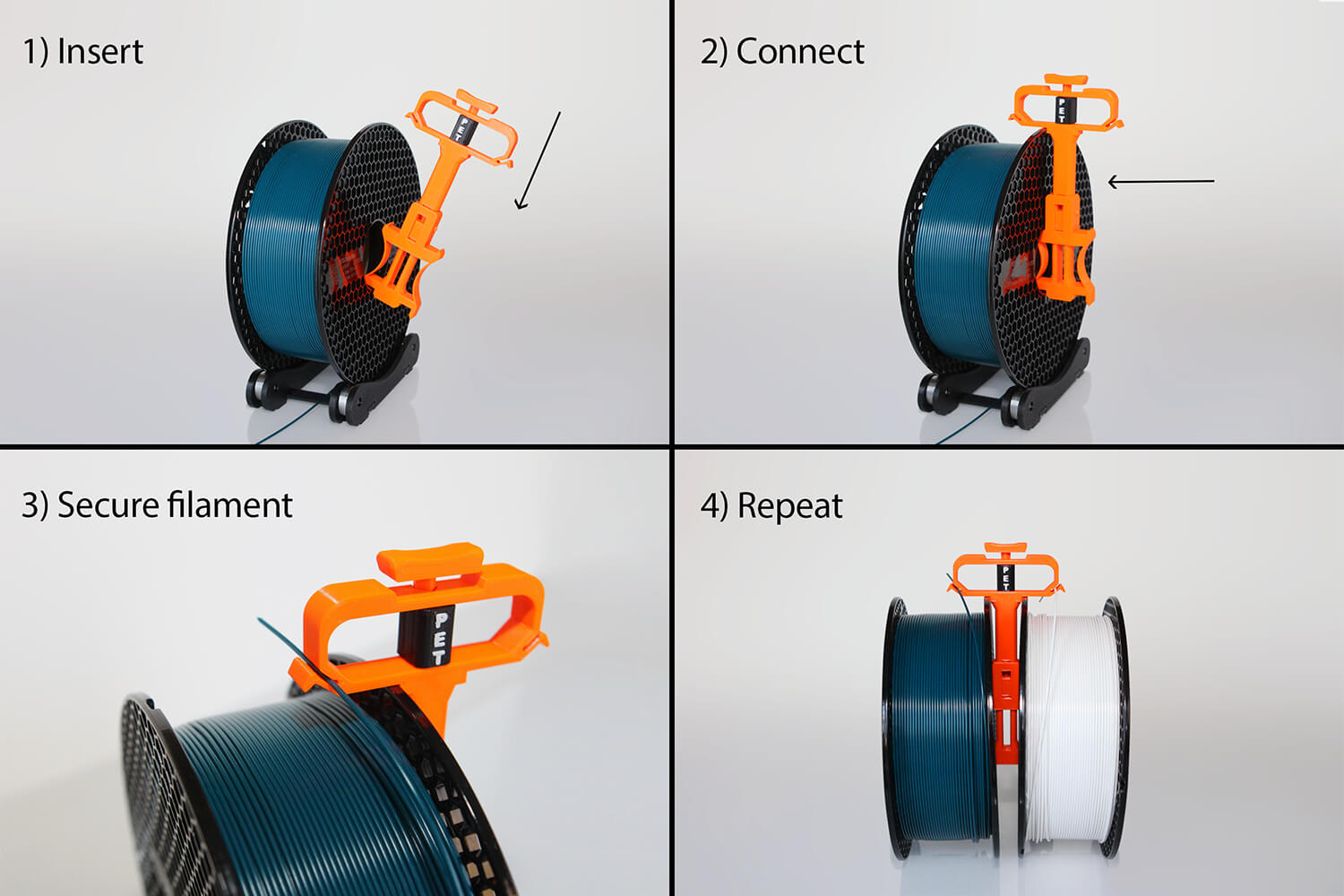 1) Insert

PET

2) Connect

PET

3) Secure filament

PET

4) Repeat

PET