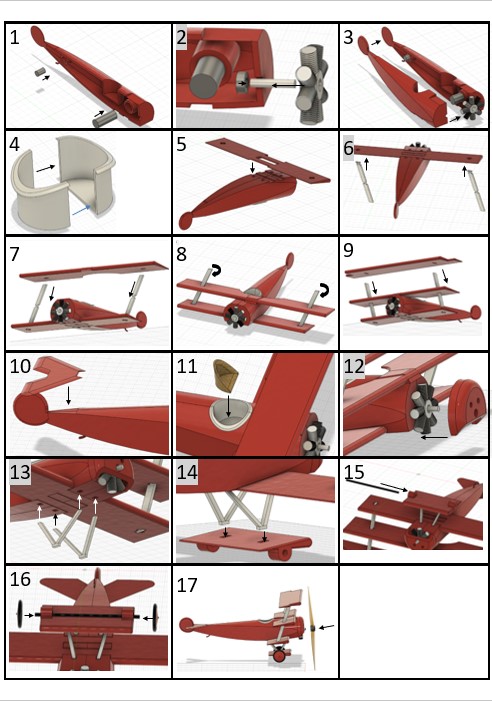 1

2

3

4

5

6

7

8

9

10

11

12

13

14

15

16

17