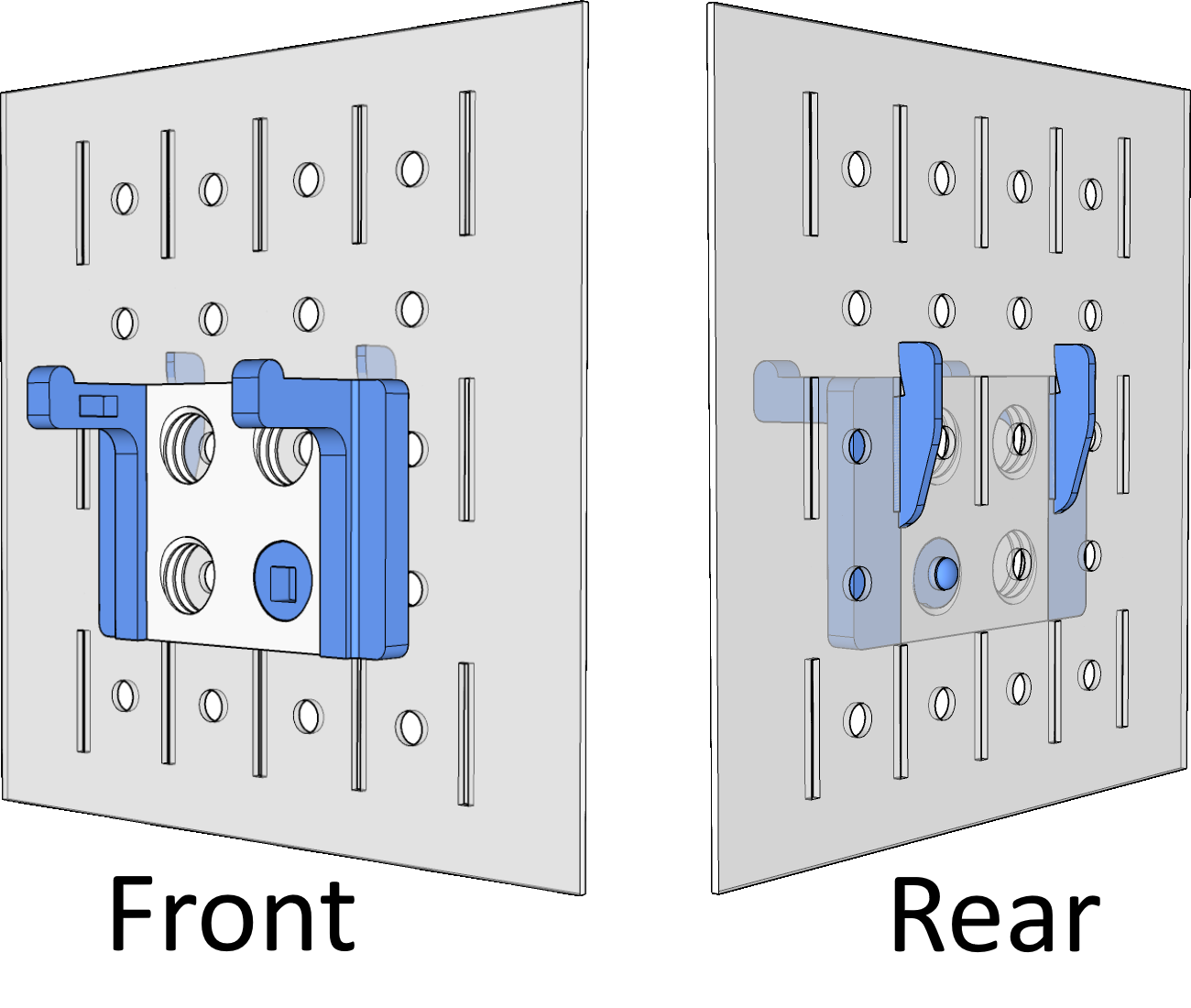 Front

Rear