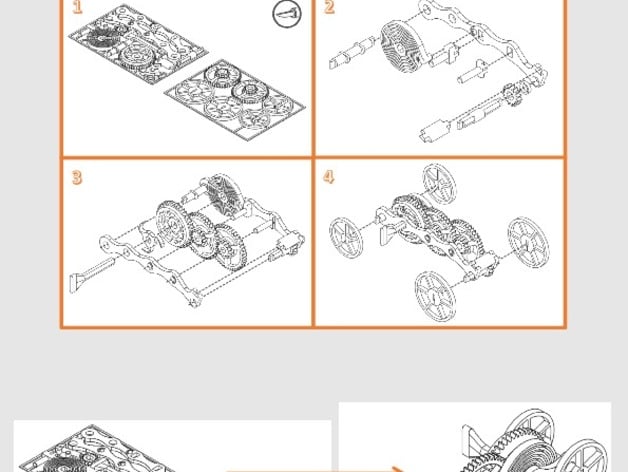 1

2

3

4