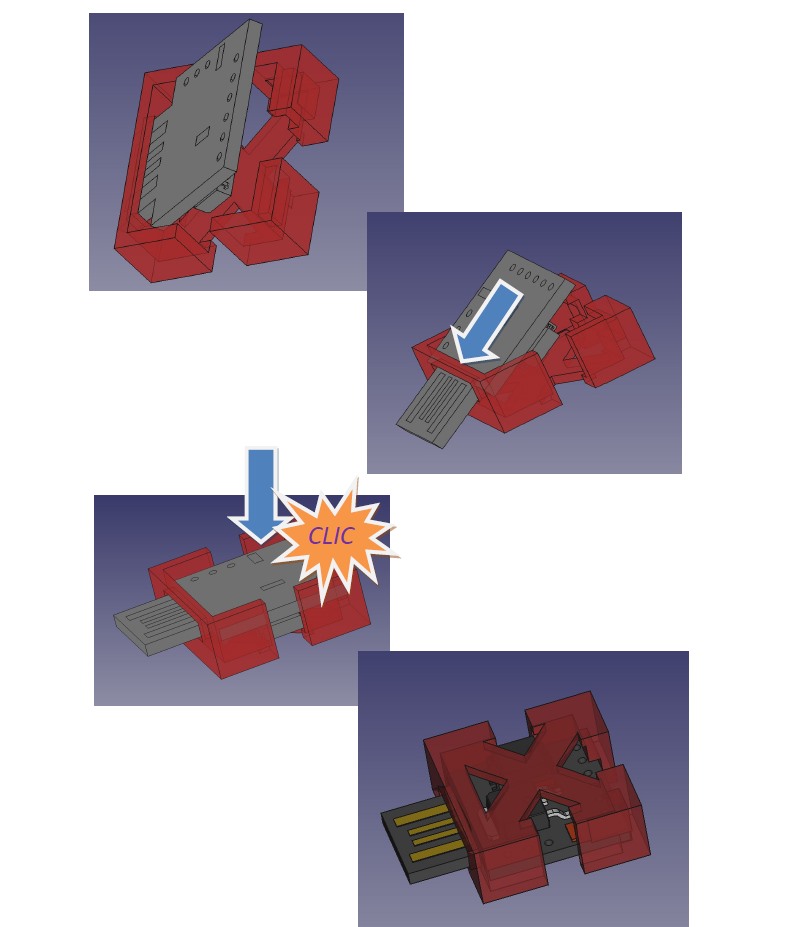 CLIC