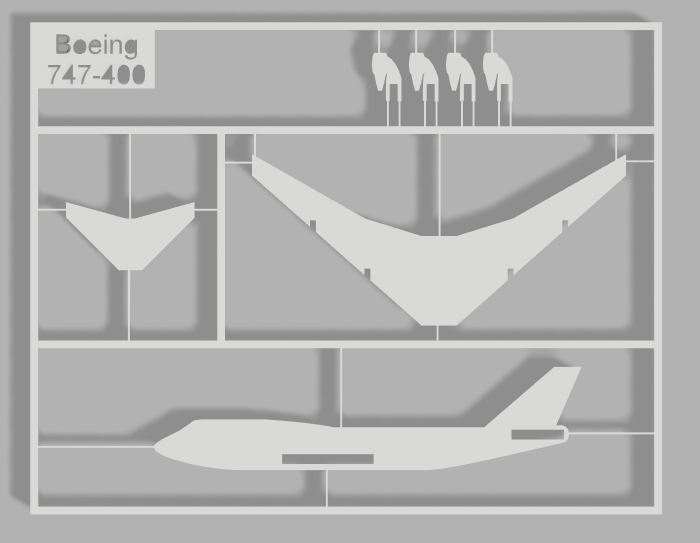 Boeing
747-400