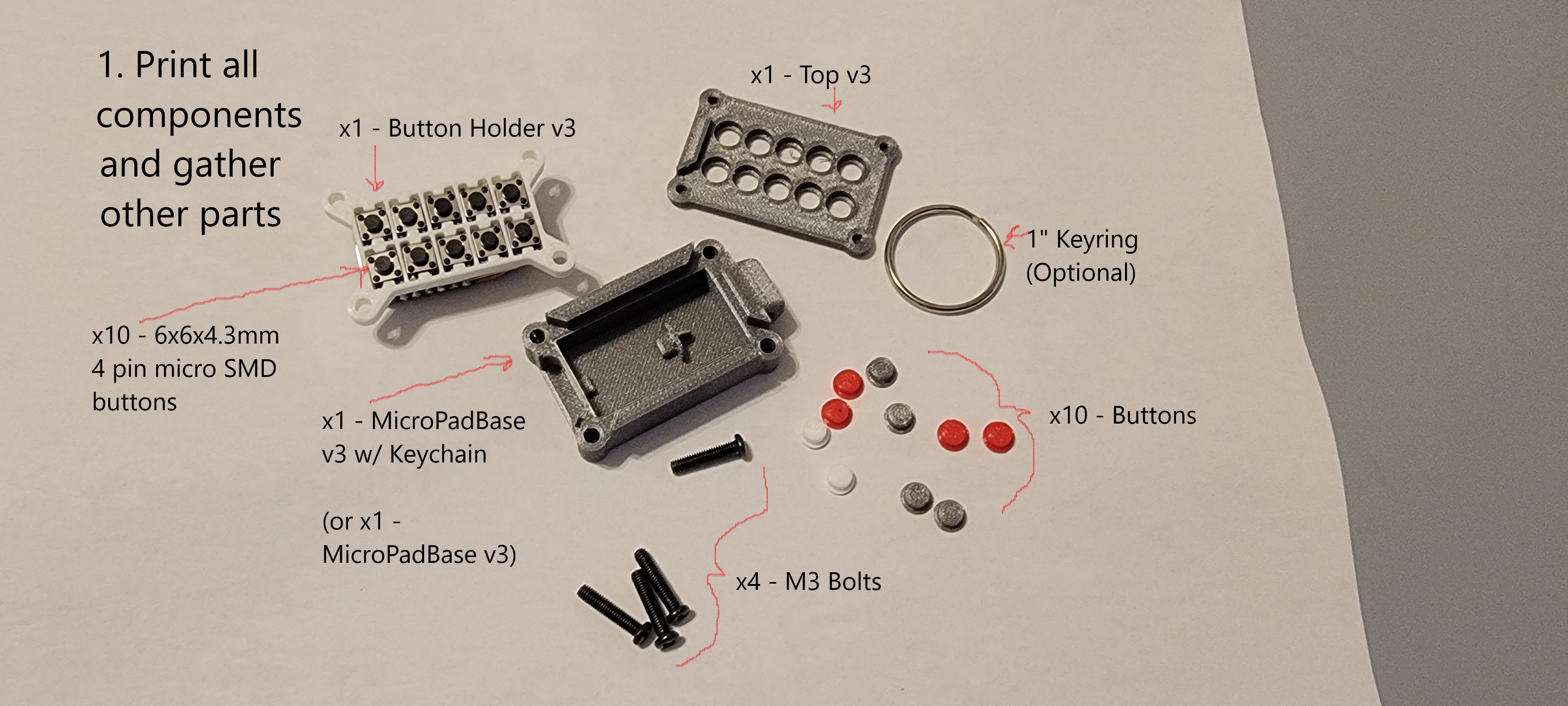 1. Print all components and gather other parts

x1 - Button Holder v3

x1 - Top v3

1" Keyring (Optional)

x10 - 6x6x4.3mm 4 pin micro SMD buttons

x1 - MicroPadBase v3 w/ Keychain

(or x1 - MicroPadBase v3)

x10 - Buttons

x4 - M3 Bolts