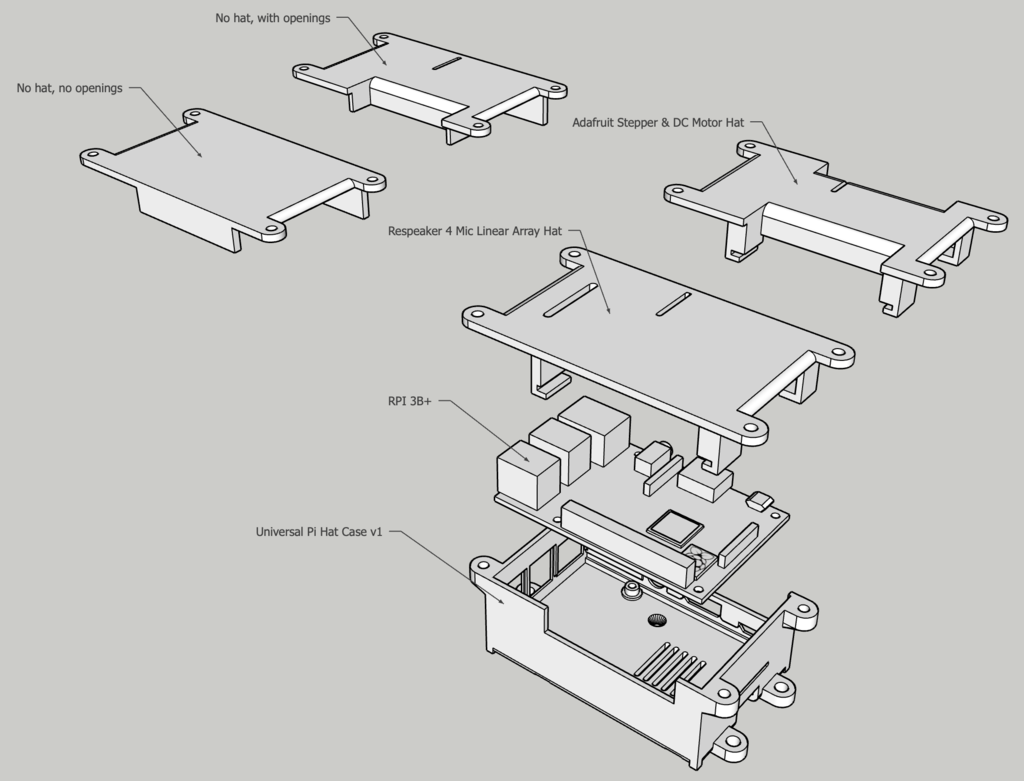 No hat, with openings

No hat, no openings

Adafruit Stepper & DC Motor Hat

Respeaker 4 Mic Linear Array Hat

RPI 3B+

Universal Pi Hat Case v1