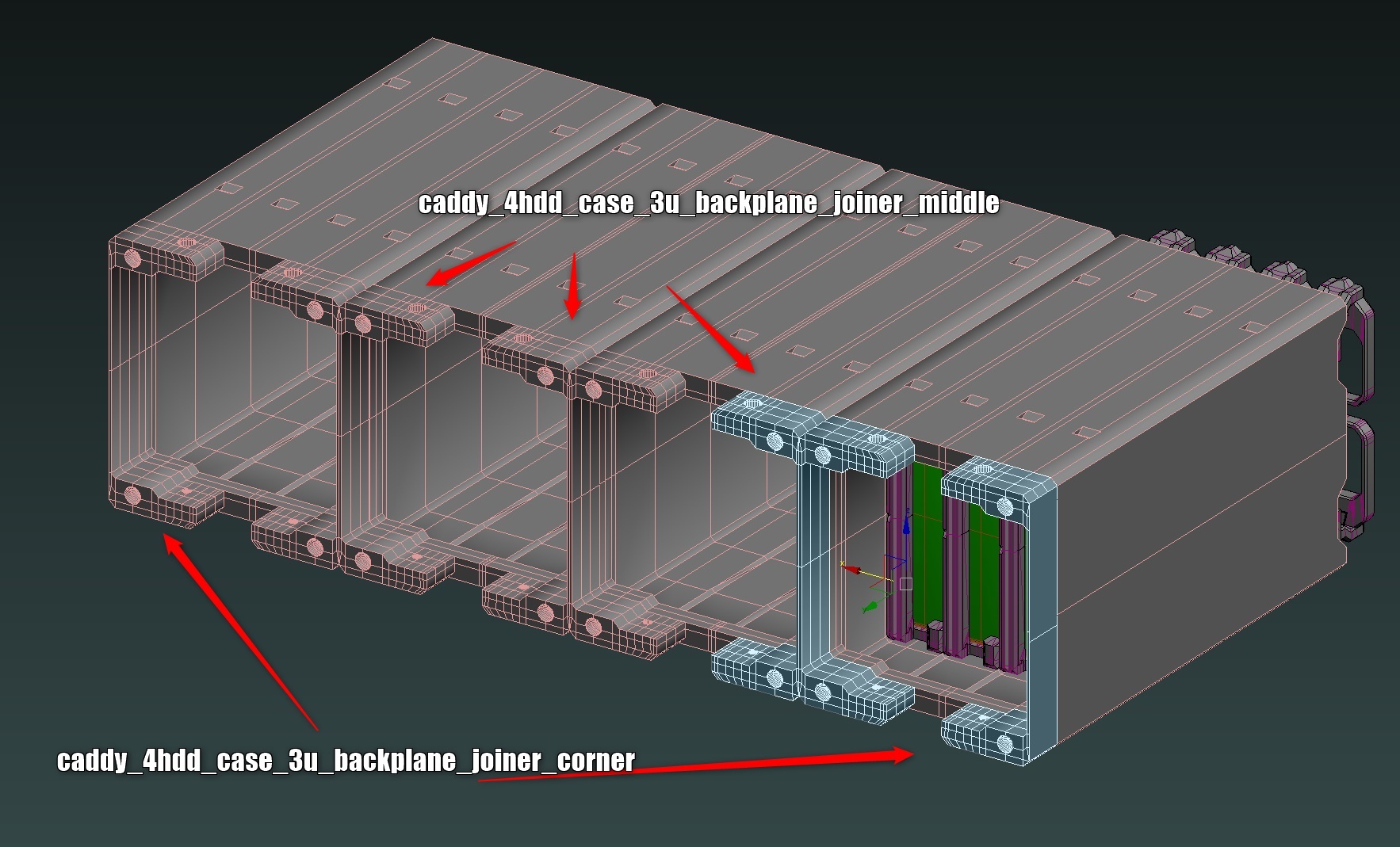 caddy_4hdd_case_3u_backplane_joiner_middle

caddy_4hdd_case_3u_backplane_joiner_corner