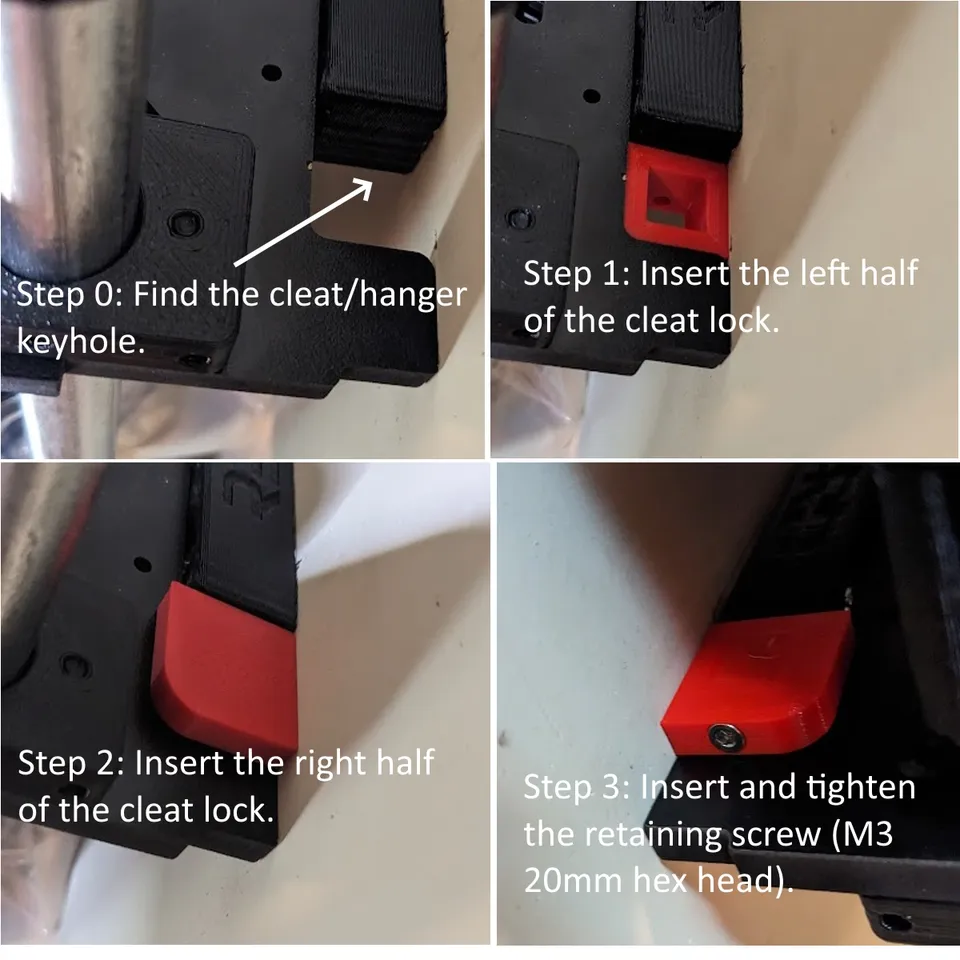 Step 0: Find the cleat/hanger keyhole.

Step 1: Insert the left half of the cleat lock.

Step 2: Insert the right half of the cleat lock.

Step 3: Insert and tighten the retaining screw (M3 20mm hex head).