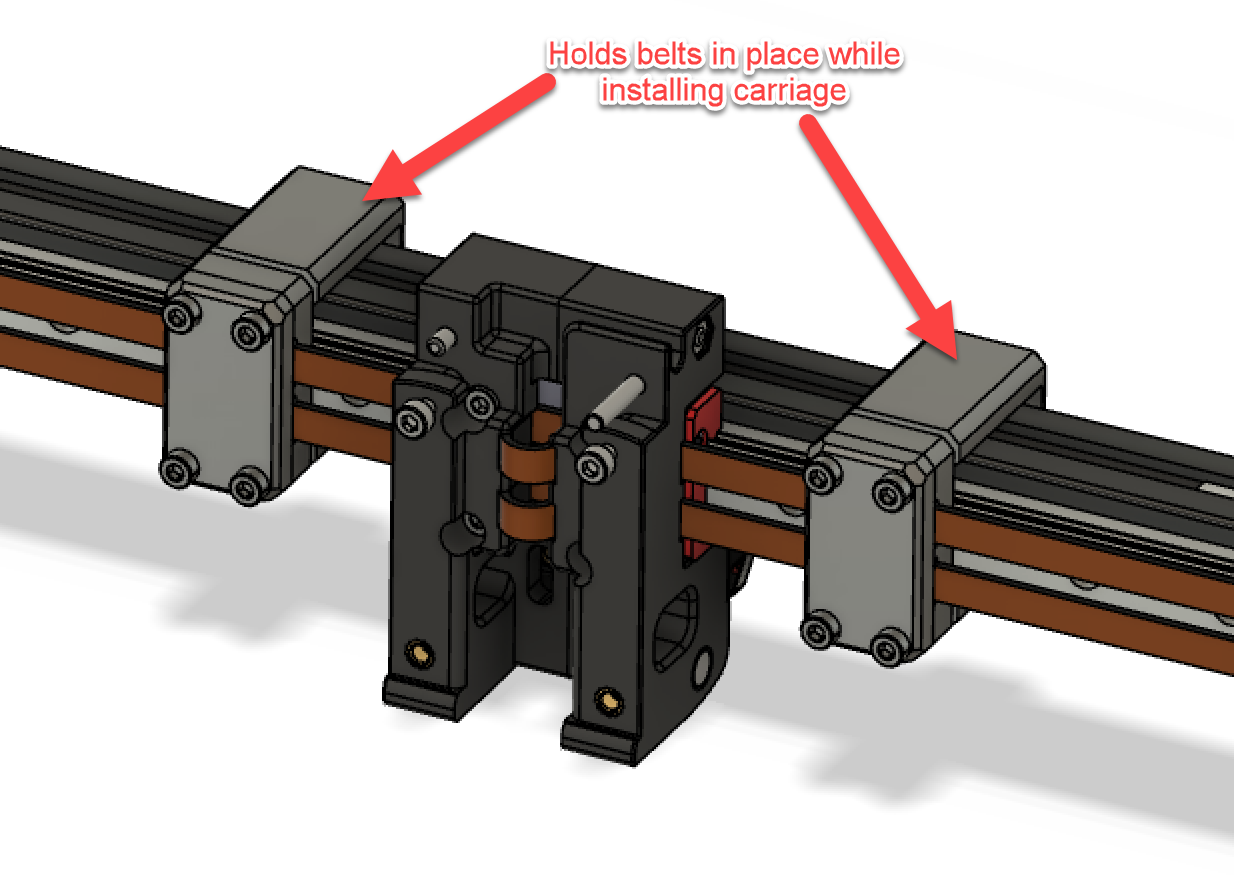 Holds belts in place while installing carriage