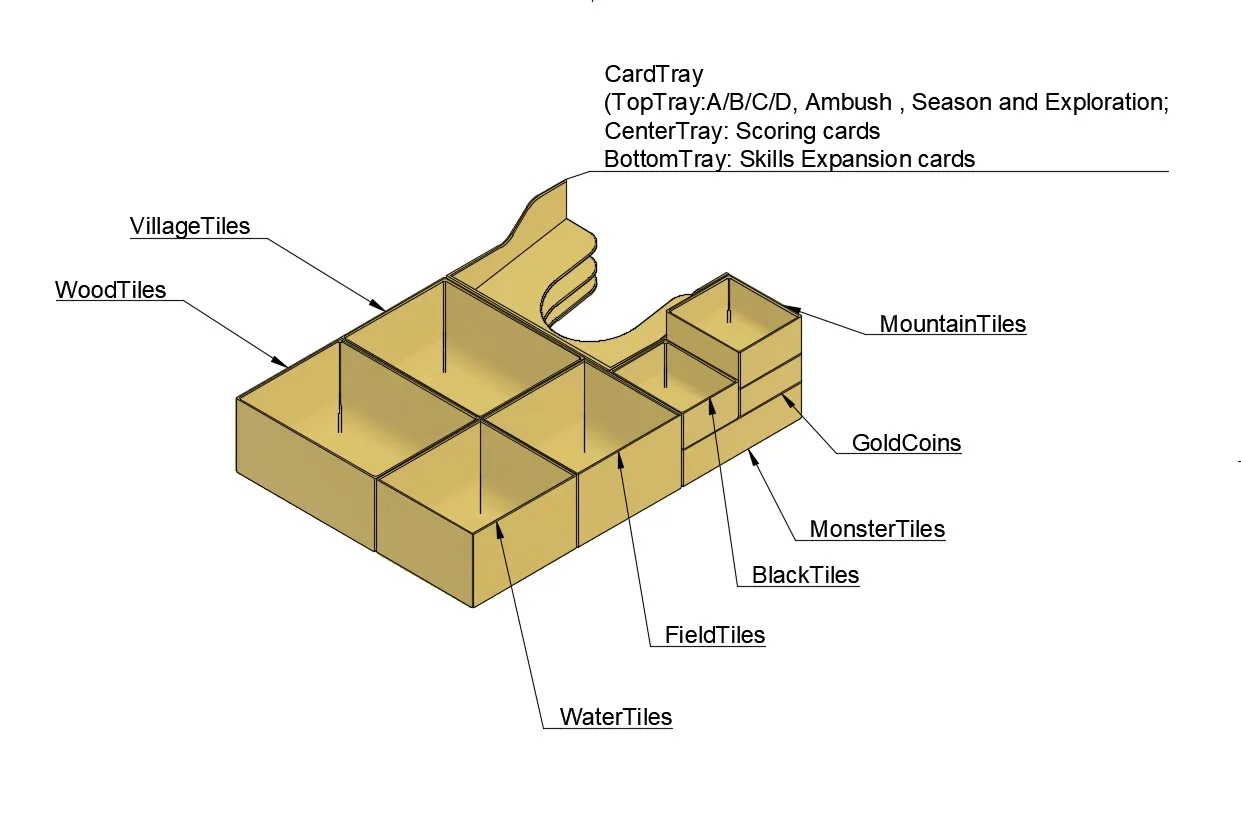 CardTray
(TopTray:A/B/C/D, Ambush , Season and Exploration;
CenterTray: Scoring cards
BottomTray: Skills Expansion cards

VillageTiles

WoodTiles

MountainTiles

GoldCoins

MonsterTiles

BlackTiles

FieldTiles

WaterTiles