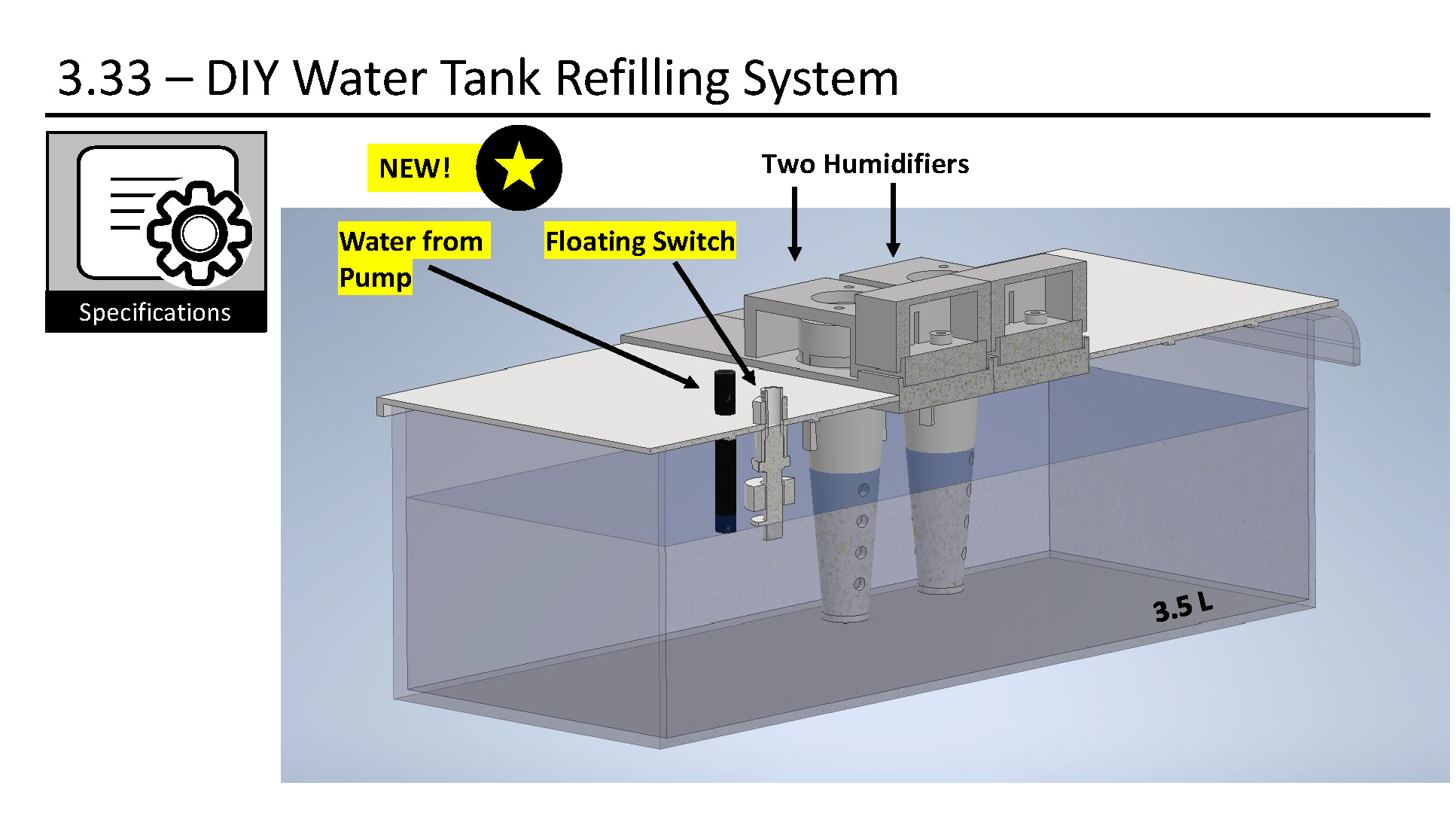 3.33 – DIY Water Tank Refilling System

Specifications

NEW!

Two Humidifiers

Water from Pump

Floating Switch

3.5 L