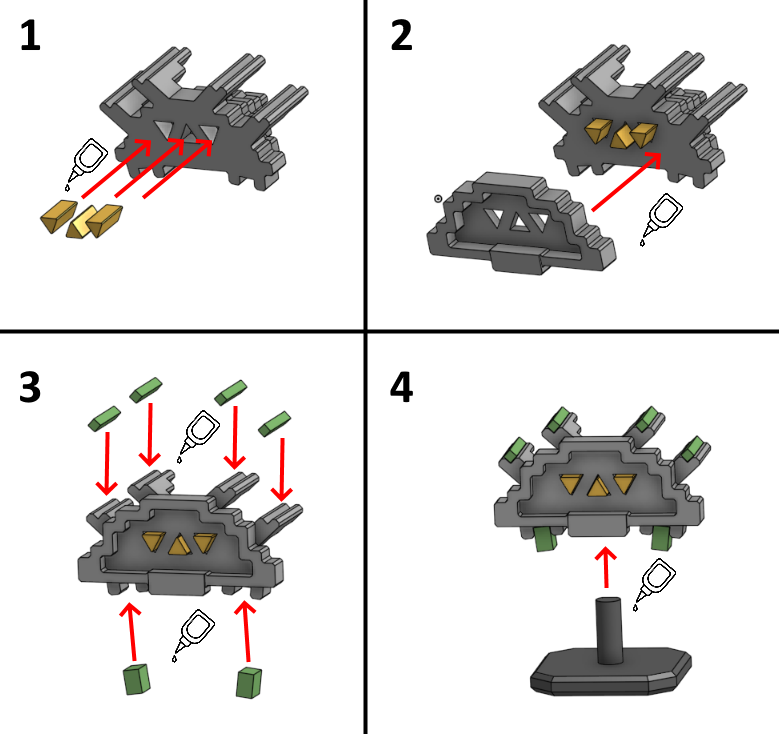 1

2

3

4