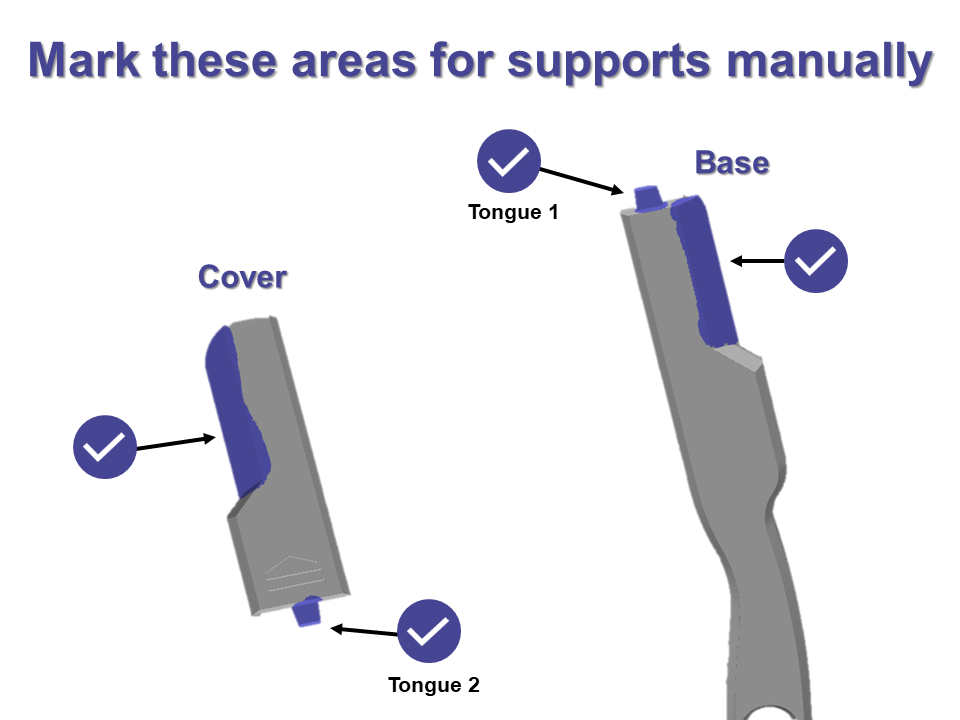 Mark these areas for supports manually

Base

Tongue 1

Cover

Tongue 2