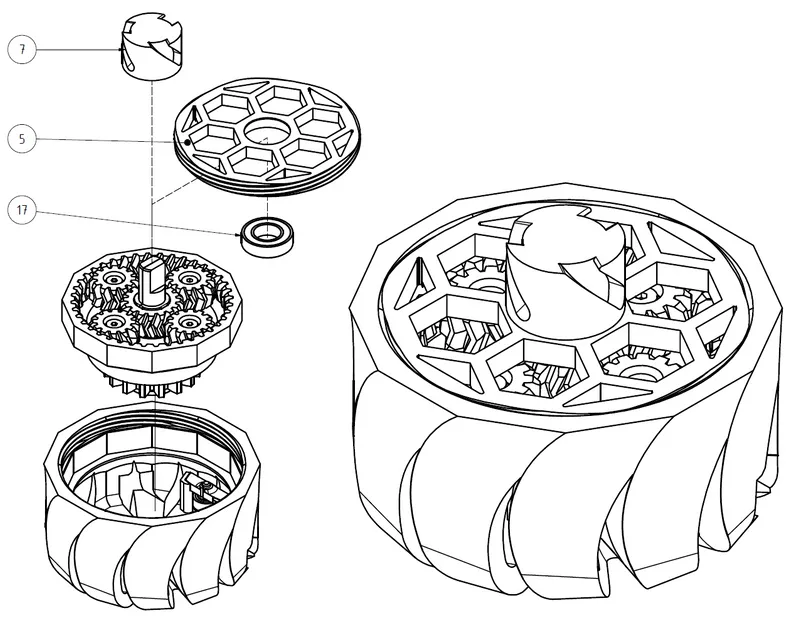 7

5

17