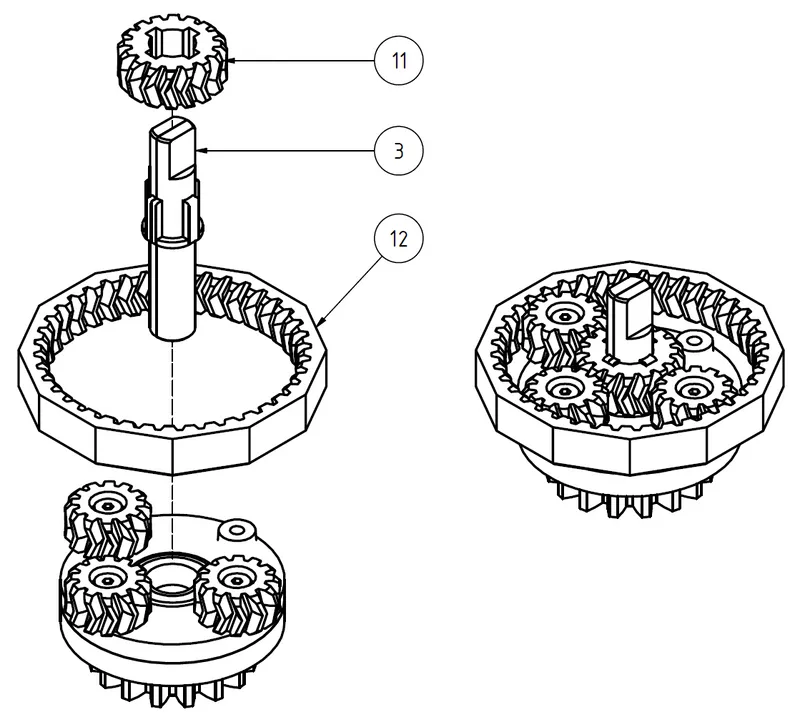 11
3
12