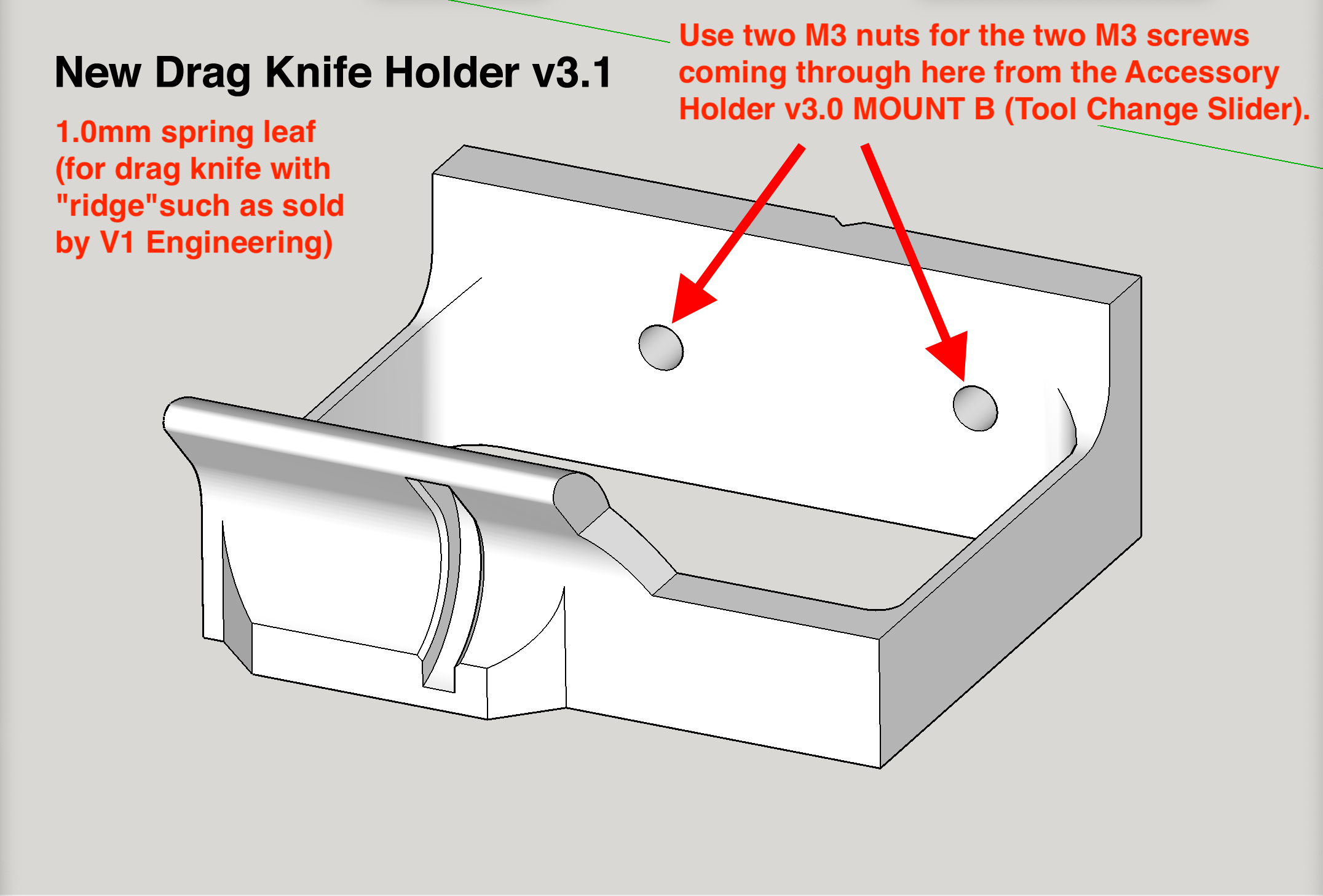 New Drag Knife Holder v3.1

1.0mm spring leaf (for drag knife with "ridge"such as sold by V1 Engineering)

Use two M3 nuts for the two M3 screws coming through here from the Accessory Holder v3.0 MOUNT B (Tool Change Slider).