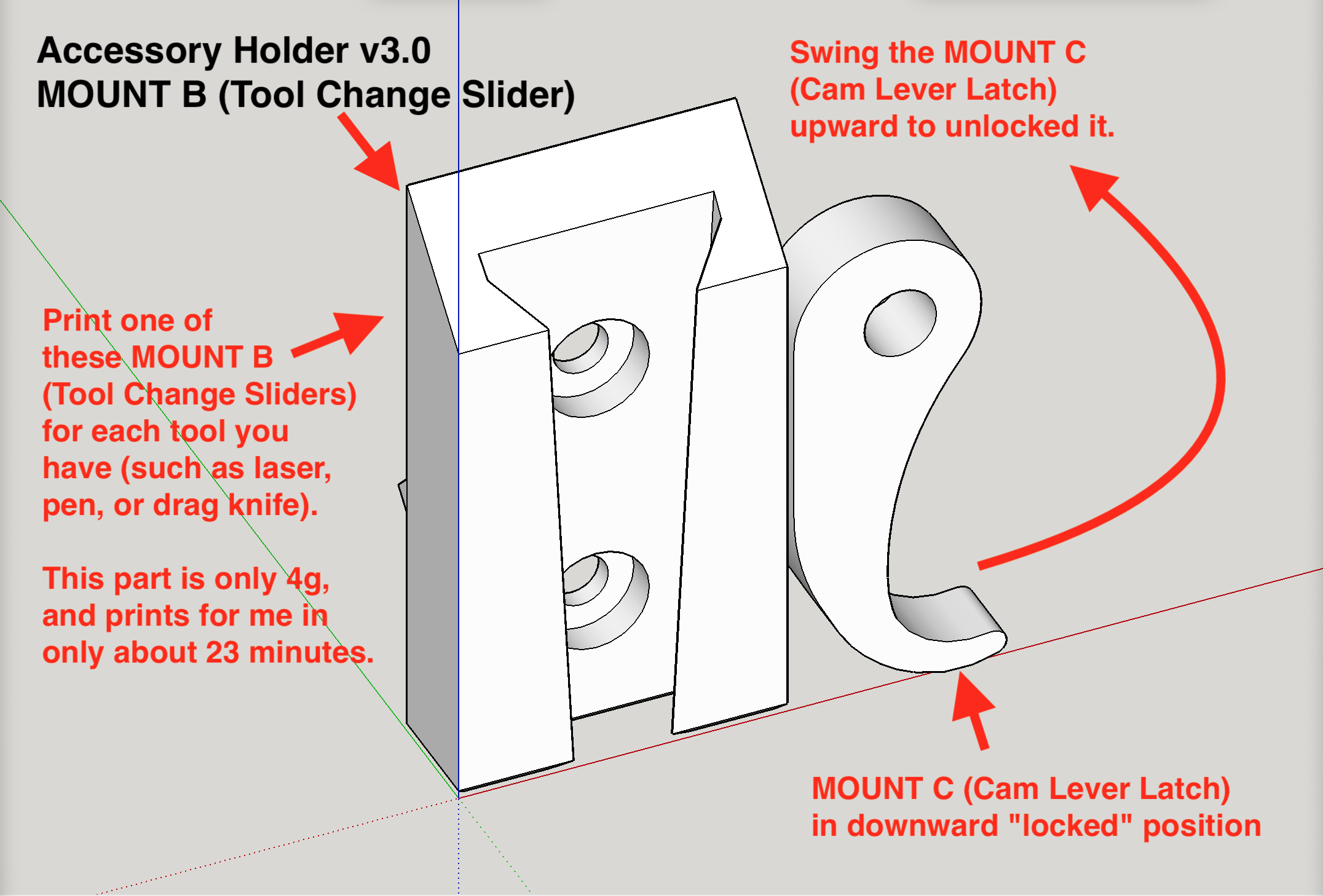 Accessory Holder v3.0
MOUNT B (Tool Change Slider)

Swing the MOUNT C (Cam Lever Latch) upward to unlocked it.

Print one of these MOUNT B (Tool Change Sliders) for each tool you have (such as laser, pen, or drag knife).

This part is only 4g, and prints for me in only about 23 minutes.

MOUNT C (Cam Lever Latch) in downward "locked" position