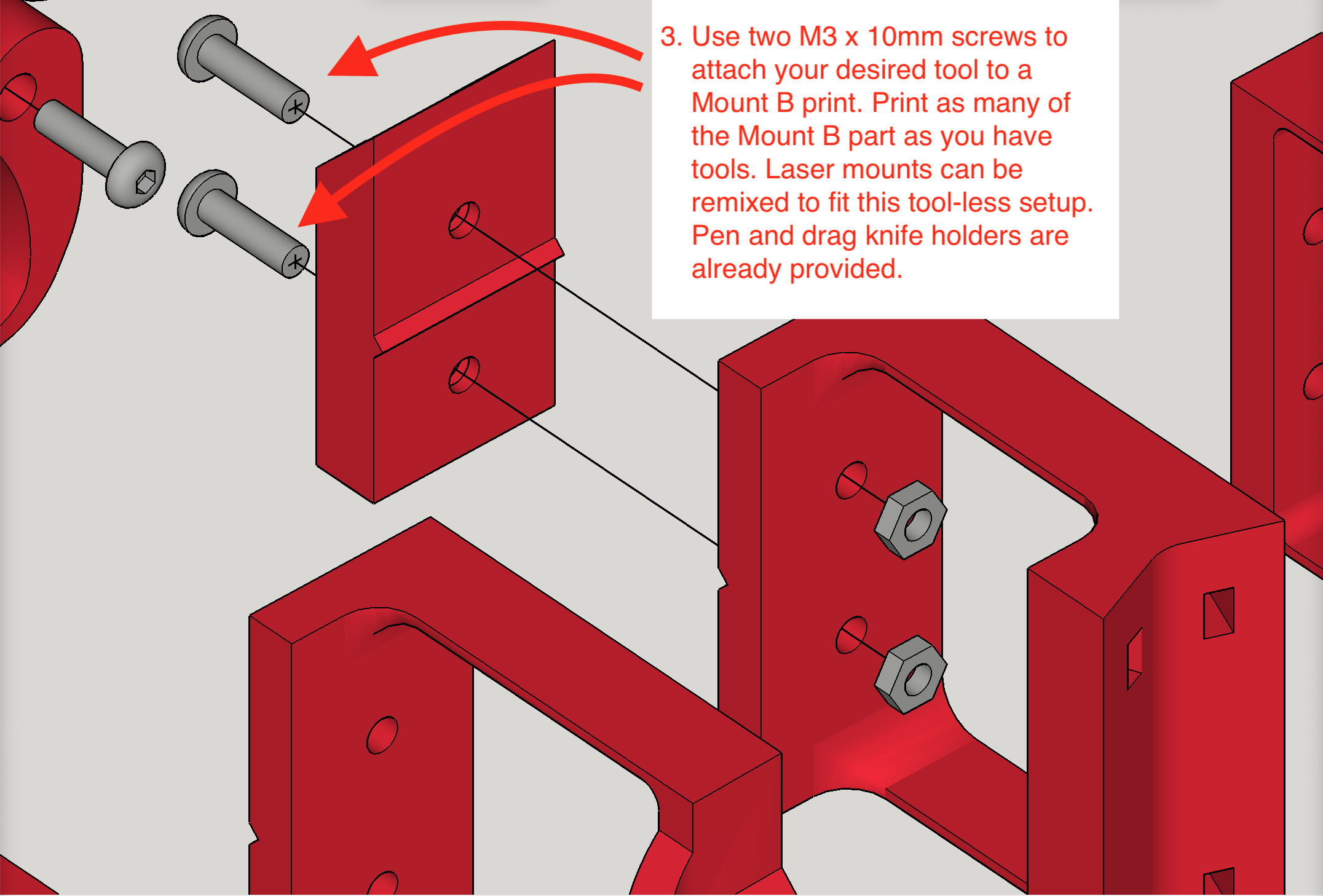 3. Use two M3 x 10mm screws to attach your desired tool to a Mount B print. Print as many of the Mount B part as you have tools. Laser mounts can be remixed to fit this tool-less setup. Pen and drag knife holders are already provided.