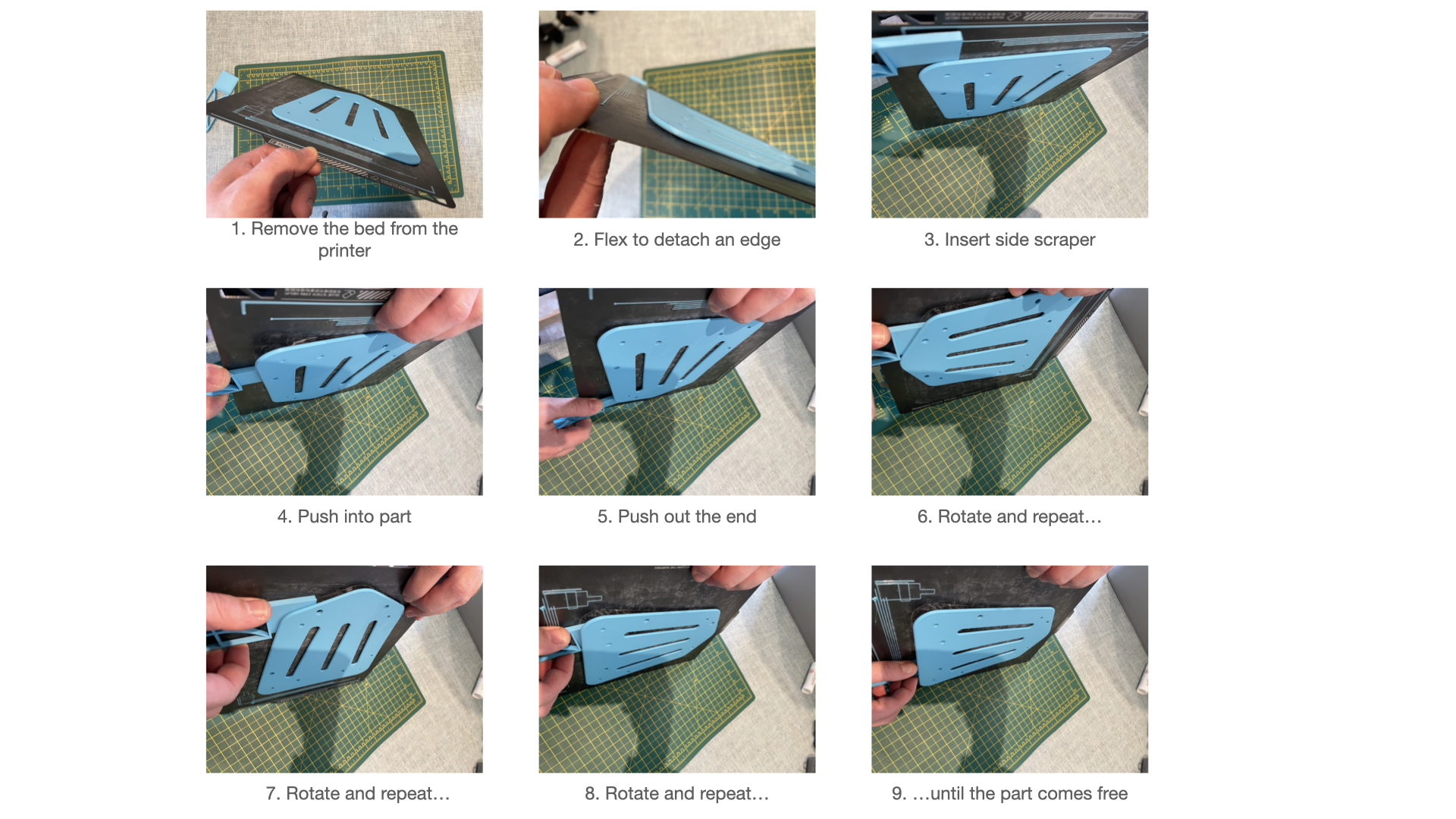 1. Remove the bed from the printer

2. Flex to detach an edge

3. Insert side scraper

4. Push into part

5. Push out the end

6. Rotate and repeat…

7. Rotate and repeat…

8. Rotate and repeat…

9. …until the part comes free