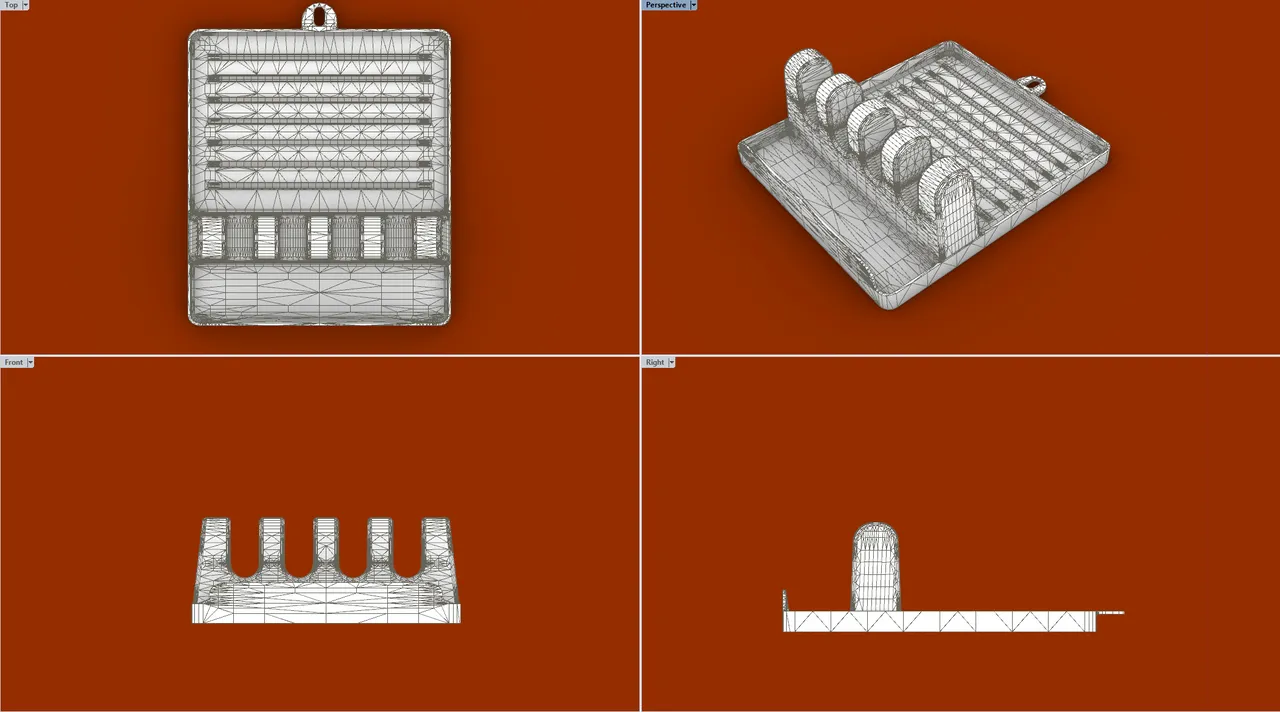 Top
Perspective
Front
Right