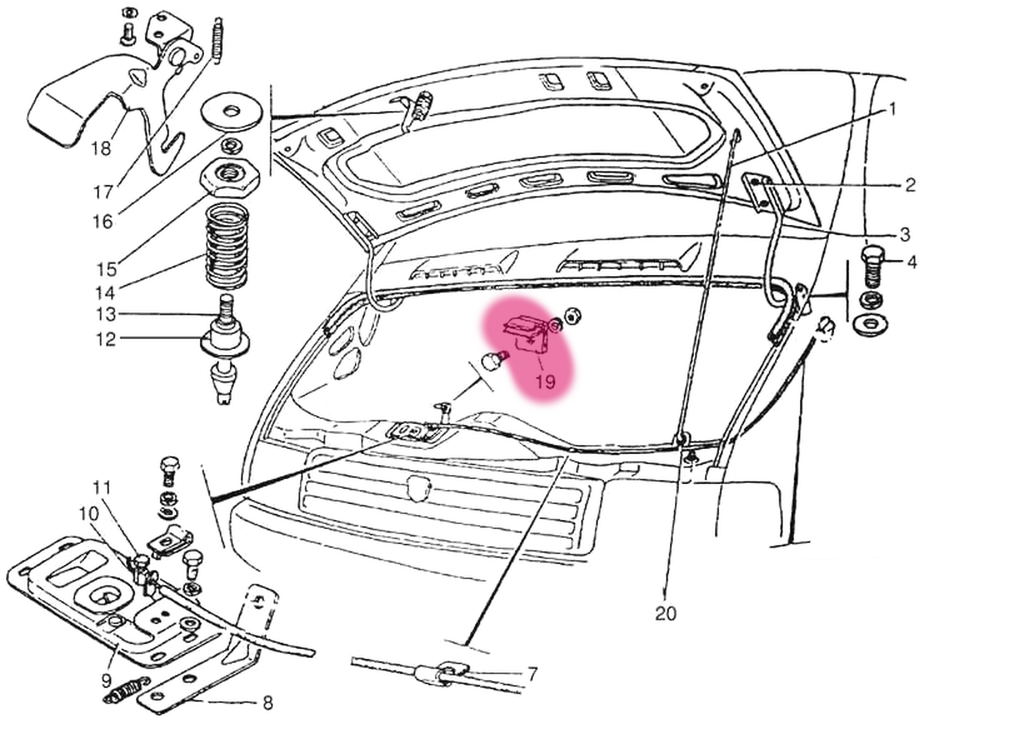 18
17
16
15
14
13
12
1
2
3
4
19
11
10
9
8
7
20