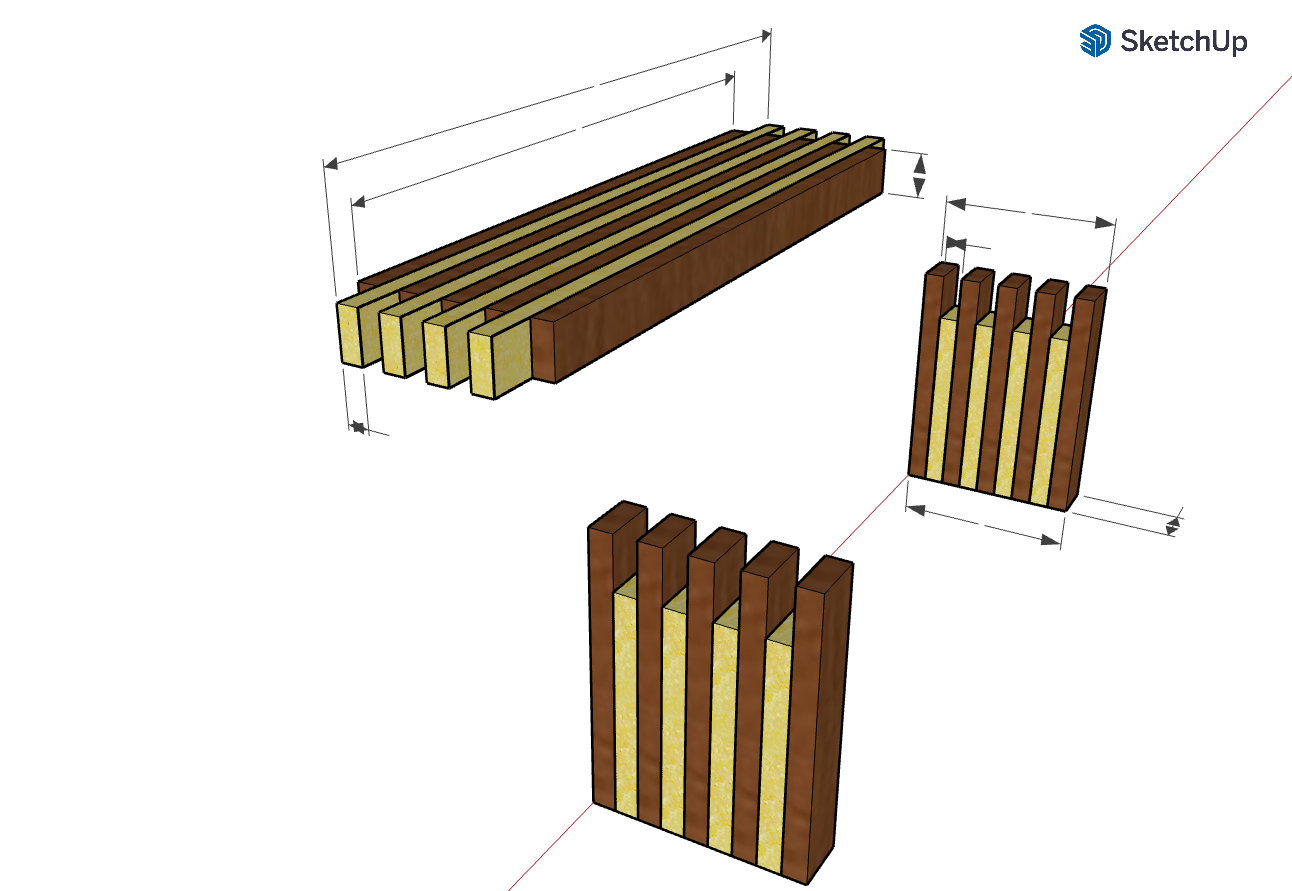 SketchUp