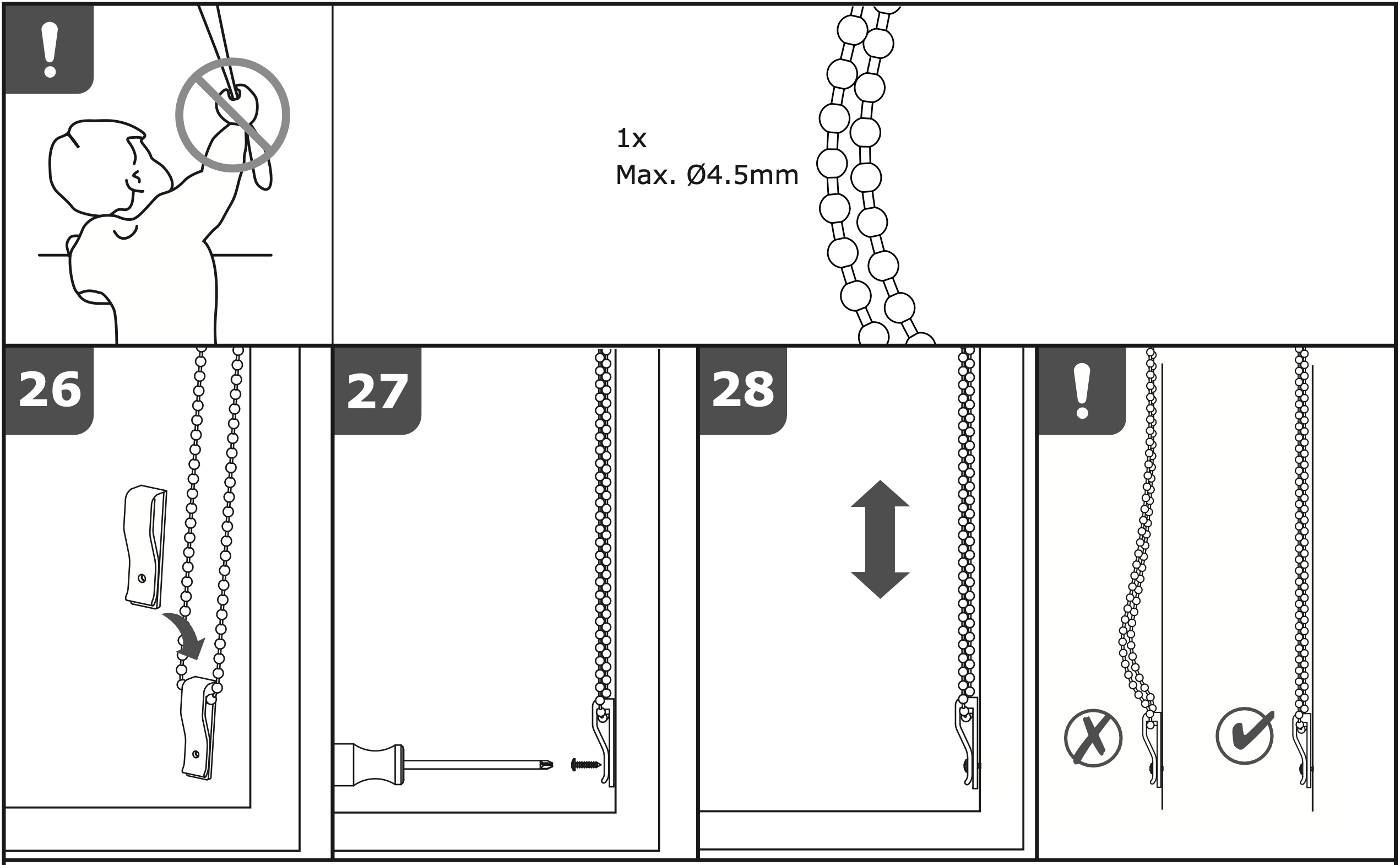 !

1x
Max. Ø4.5mm

26

27

28

!