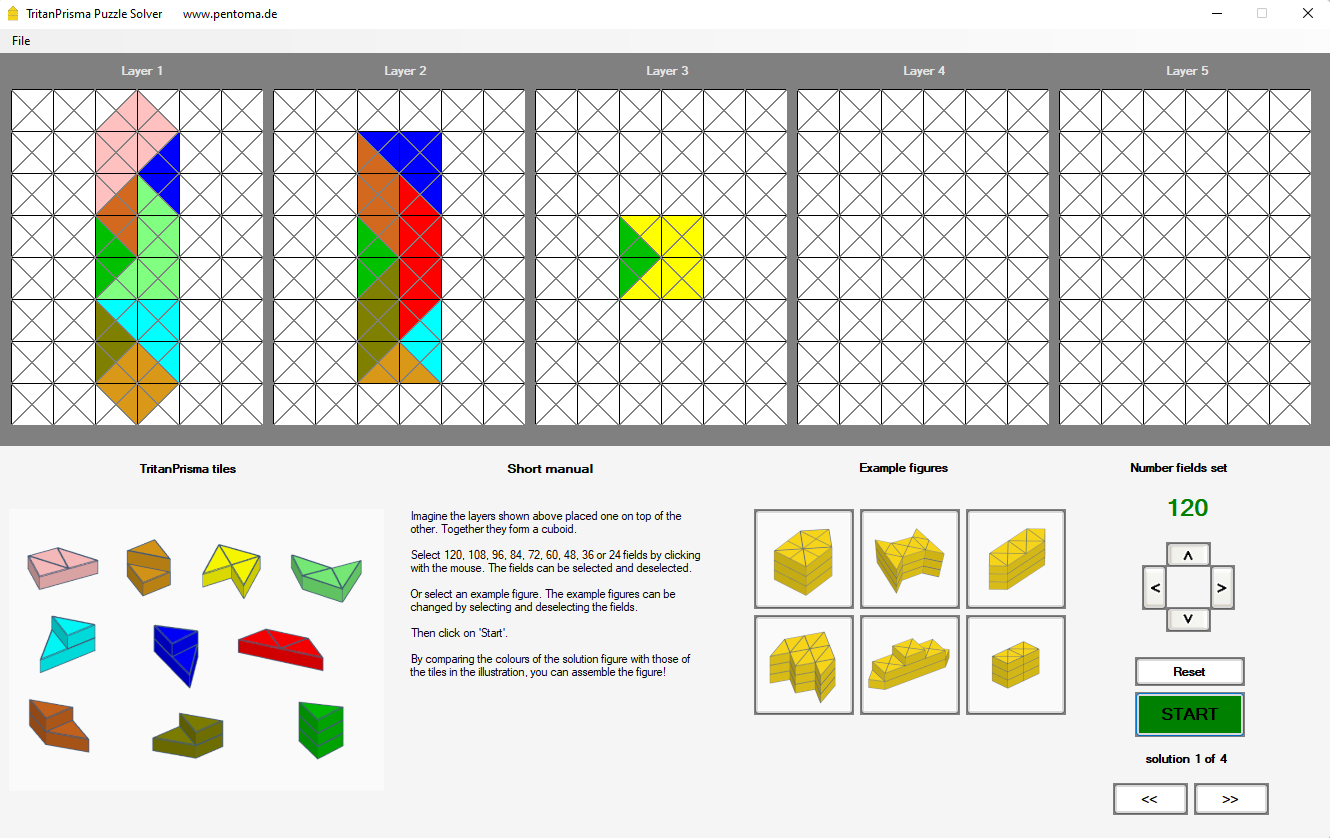 TritanPrisma Puzzle Solver www.pentoma.de

File

Layer 1

Layer 2

Layer 3

Layer 4

Layer 5

TritanPrisma tiles

Short manual

Imagine the layers shown above placed one on top of the other. Together they form a cuboid.

Select 120, 108, 96, 84, 72, 60, 48, 36 or 24 fields by clicking with the mouse. The fields can be selected and deselected.

Or select an example figure. The example figures can be changed by selecting and deselecting the fields.

Then click on 'Start'.

By comparing the colours of the solution figure with those of the tiles in the illustration, you can assemble the figure!

Example figures

Number fields set

120

^

<

>

v

Reset

START

solution 1 of 4

<<

>>