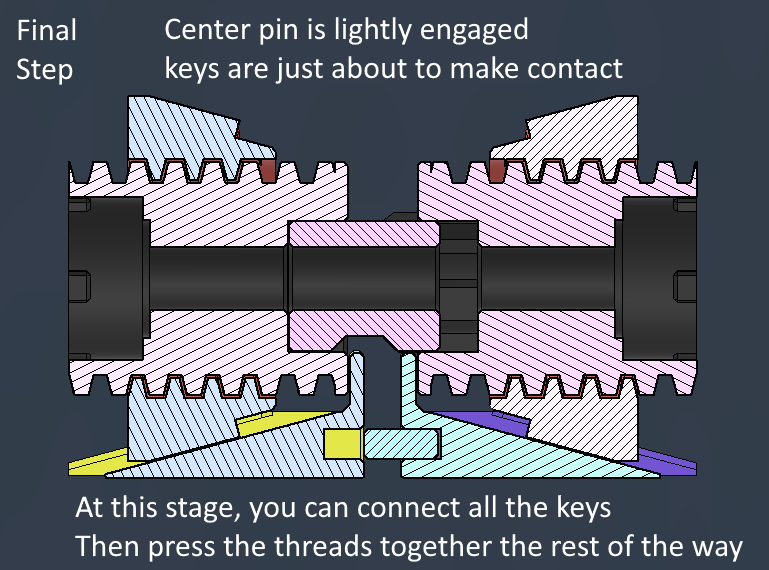 Final Step

Center pin is lightly engaged
keys are just about to make contact

At this stage, you can connect all the keys
Then press the threads together the rest of the way