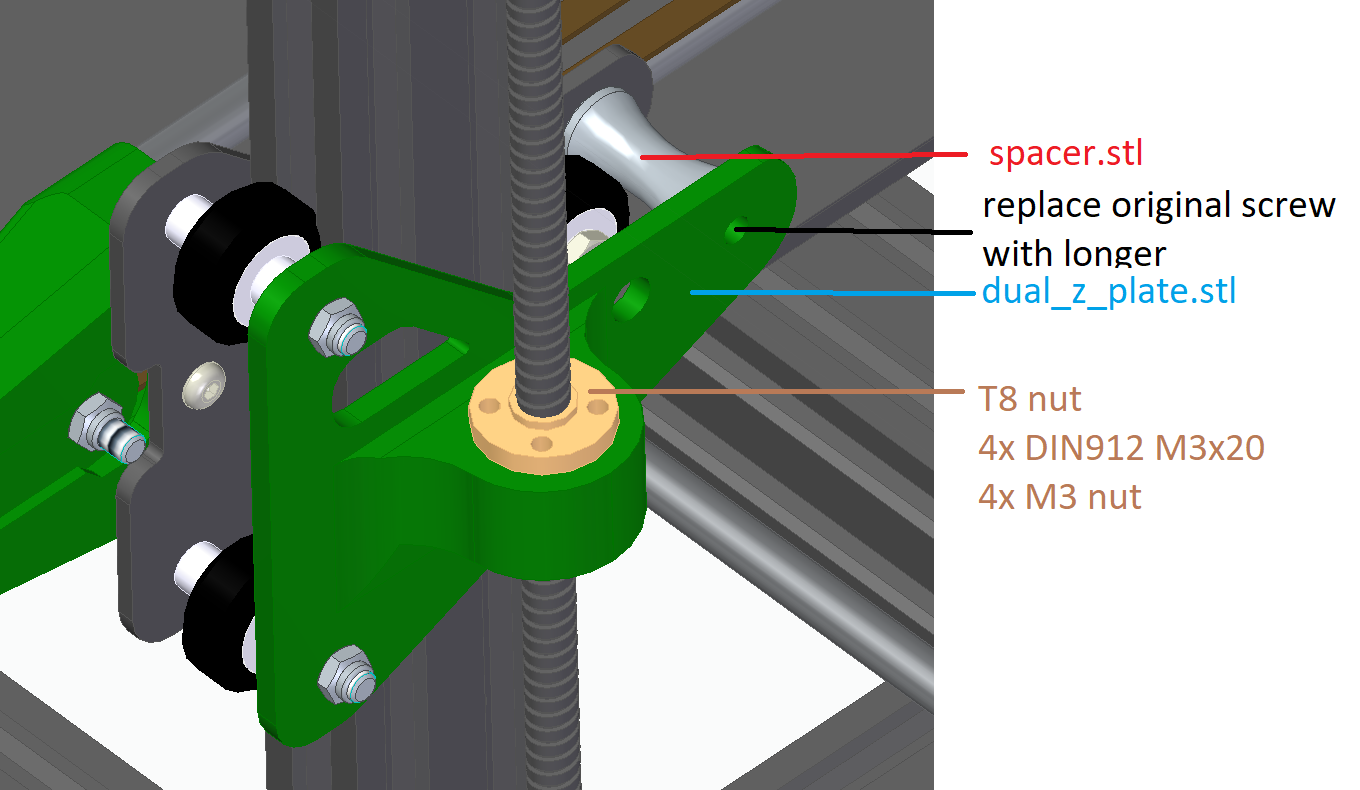 spacer.stl

replace original screw with longer

dual_z_plate.stl

T8 nut
4x DIN912 M3x20
4x M3 nut