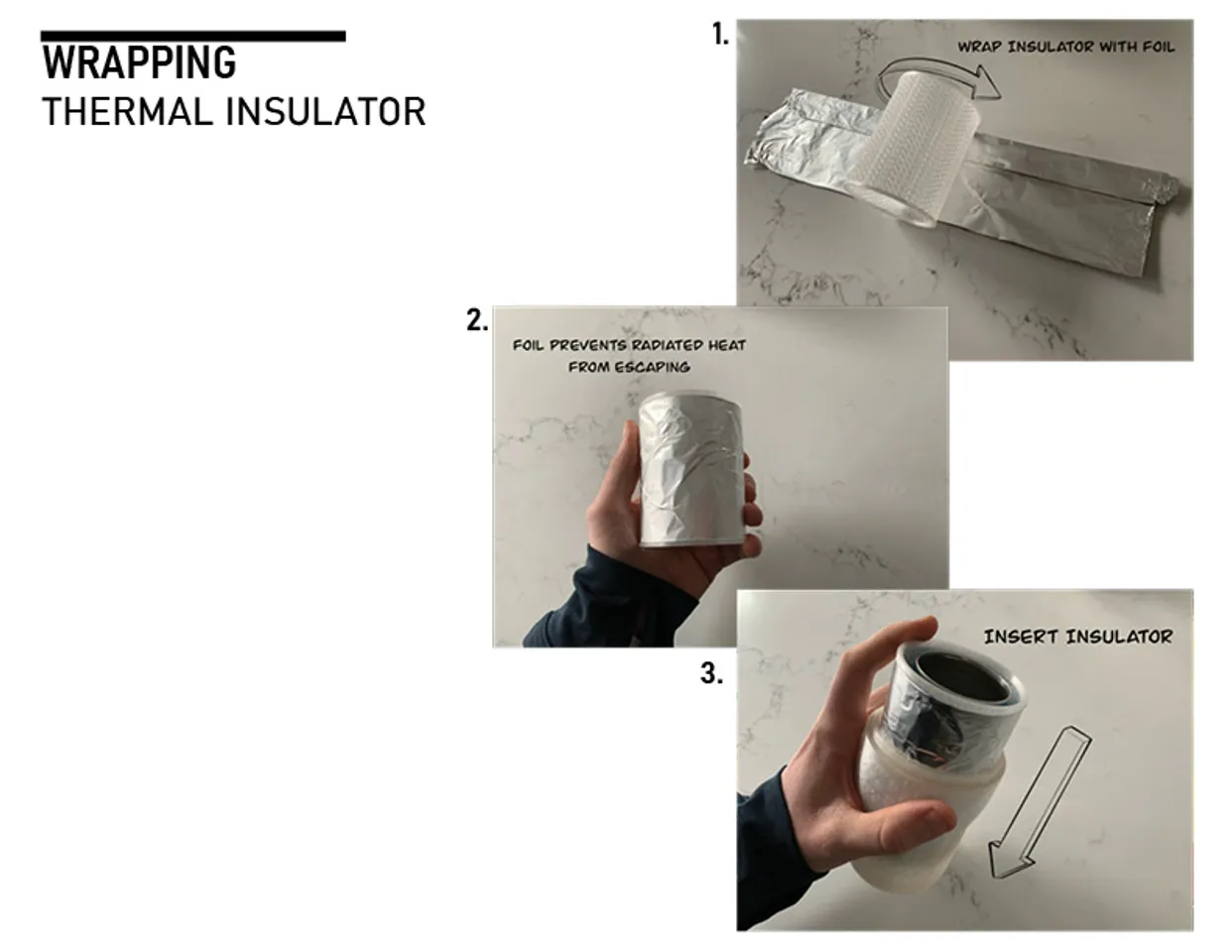 WRAPPING
THERMAL INSULATOR

1.
WRAP INSULATOR WITH FOIL

2.
FOIL PREVENTS RADIATED HEAT FROM ESCAPING

3.
INSERT INSULATOR