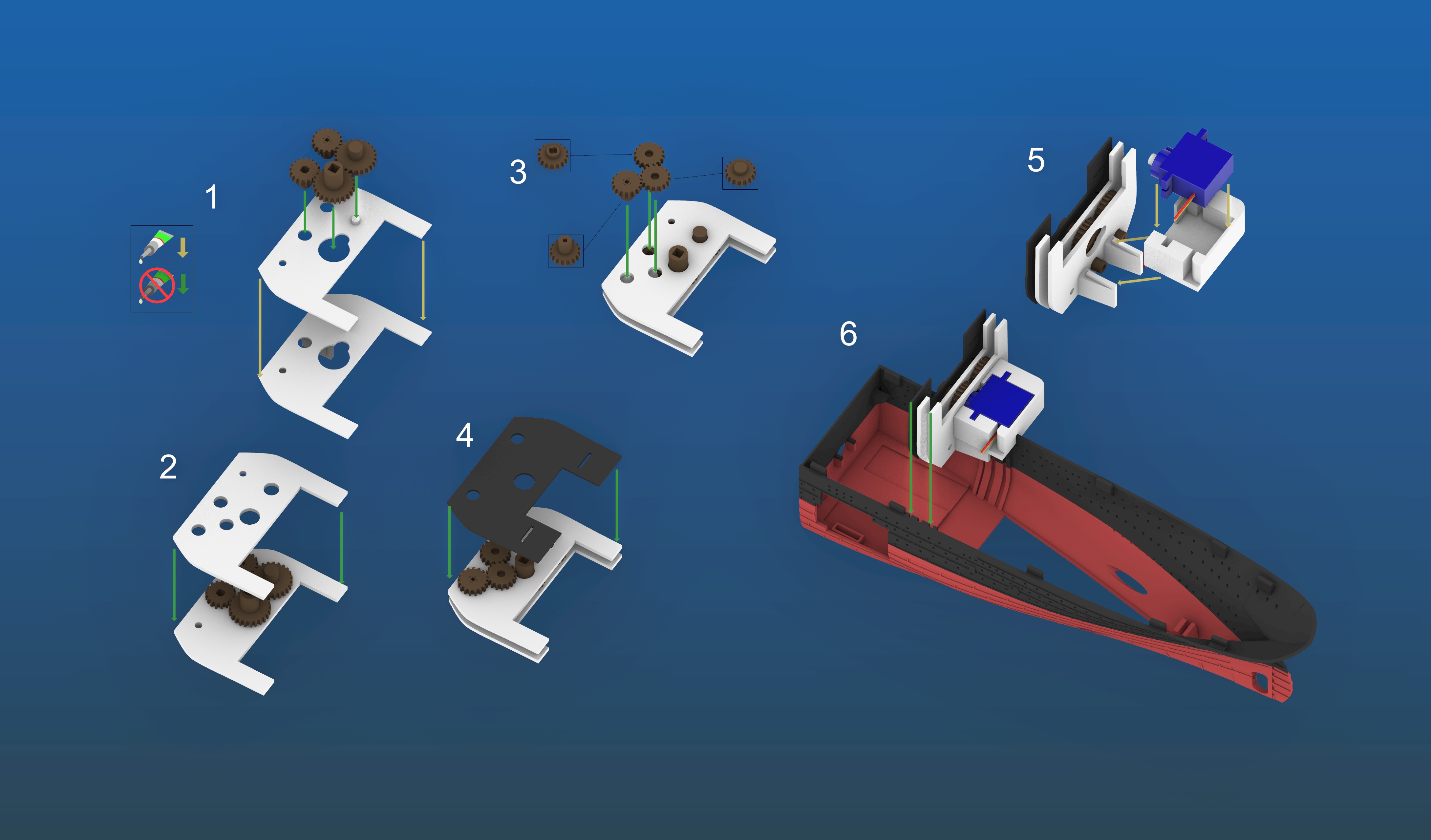 1

2

3

4

5

6