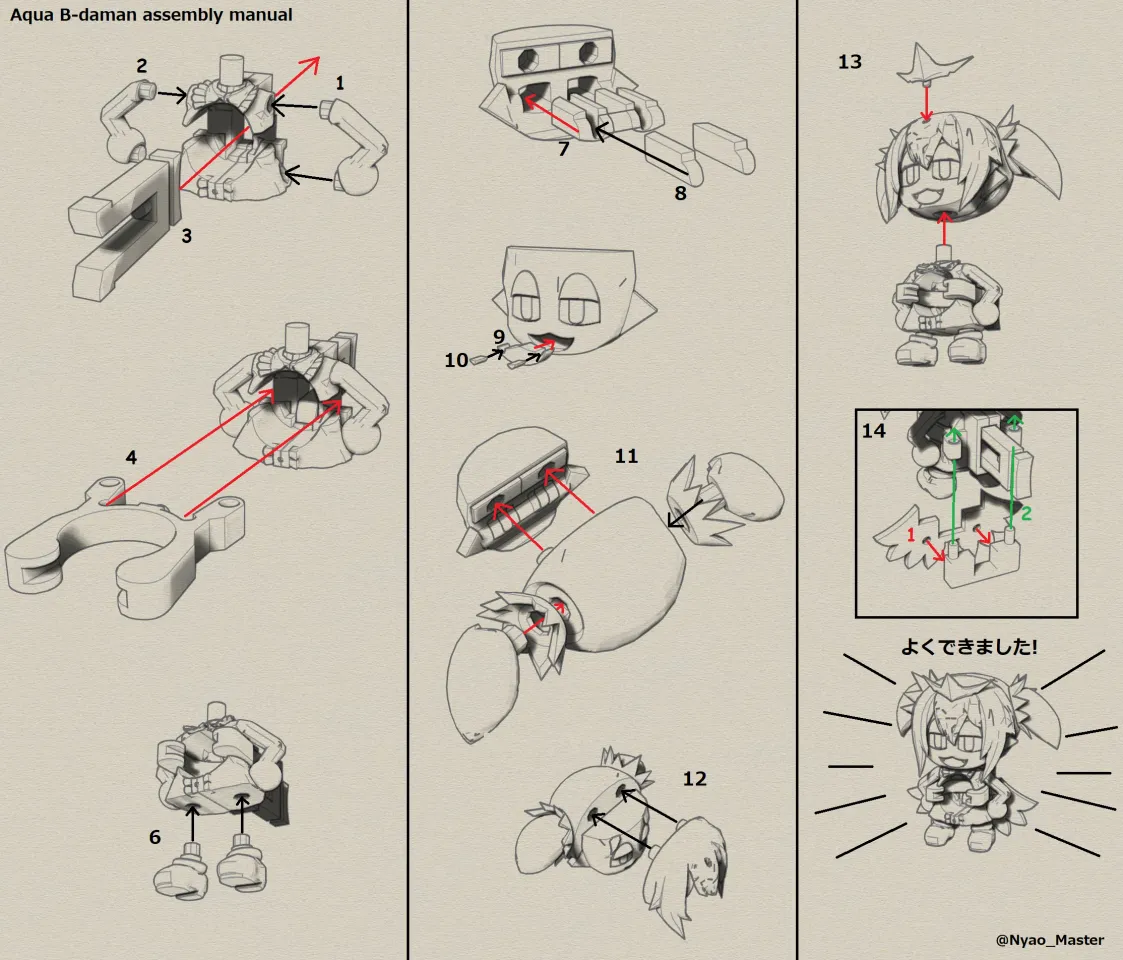 Aqua B-daman assembly manual

2

1

3

4

6

7

8

9

10

11

12

13

14

1

2

よくできました!

@Nyao_Master