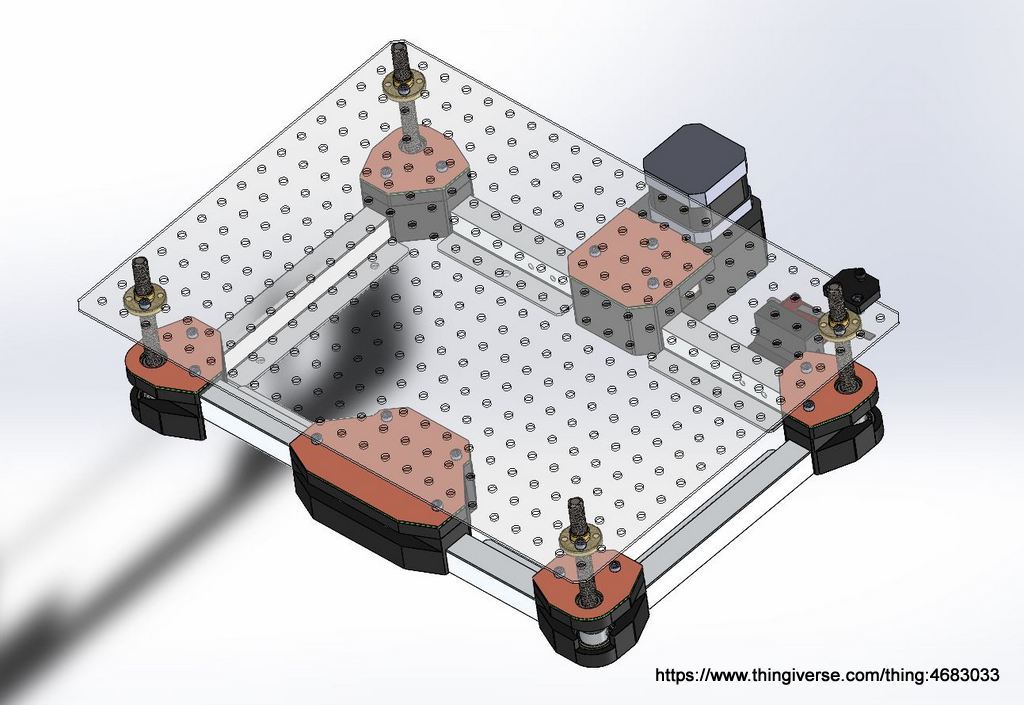 https://www.thingiverse.com/thing:4683033