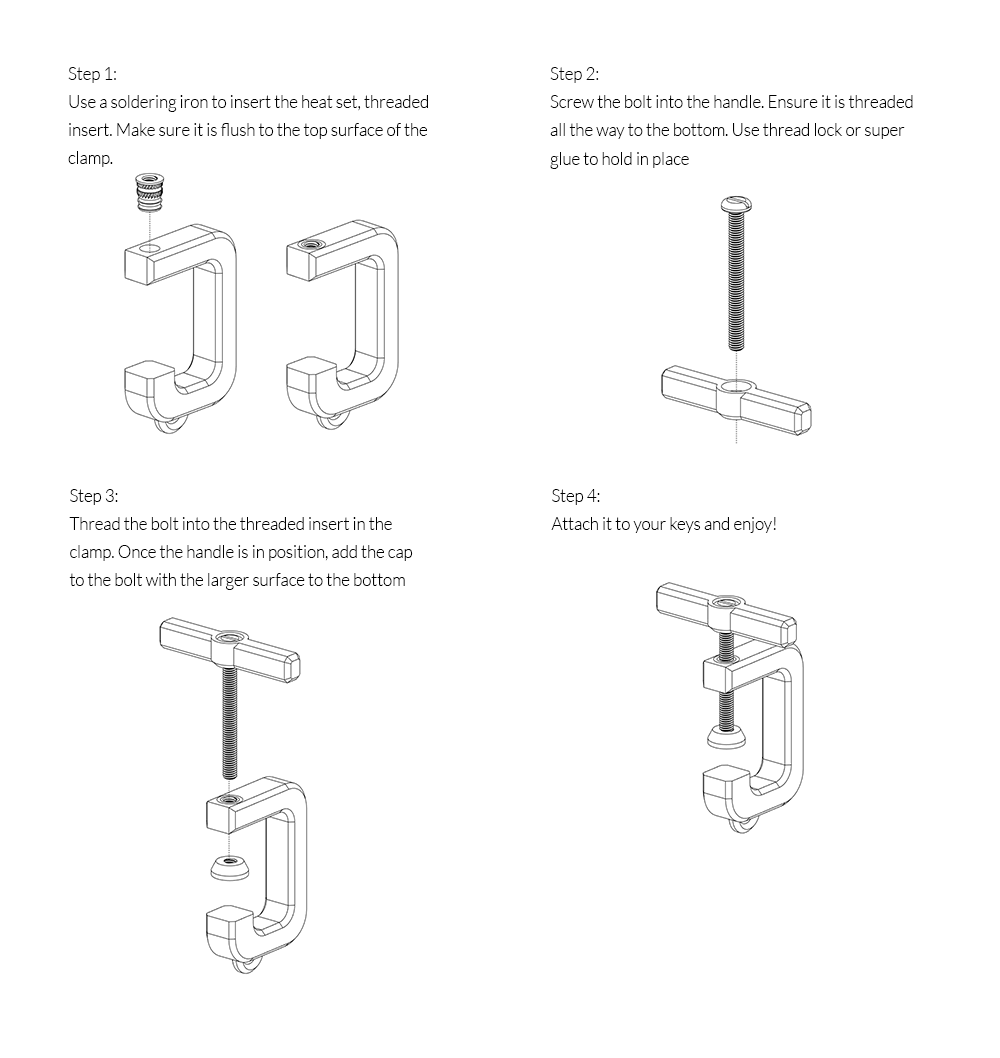 Step 1:
Use a soldering iron to insert the heat set, threaded insert. Make sure it is flush to the top surface of the clamp.

Step 2:
Screw the bolt into the handle. Ensure it is threaded all the way to the bottom. Use thread lock or super glue to hold in place

Step 3:
Thread the bolt into the threaded insert in the clamp. Once the handle is in position, add the cap to the bolt with the larger surface to the bottom

Step 4:
Attach it to your keys and enjoy!