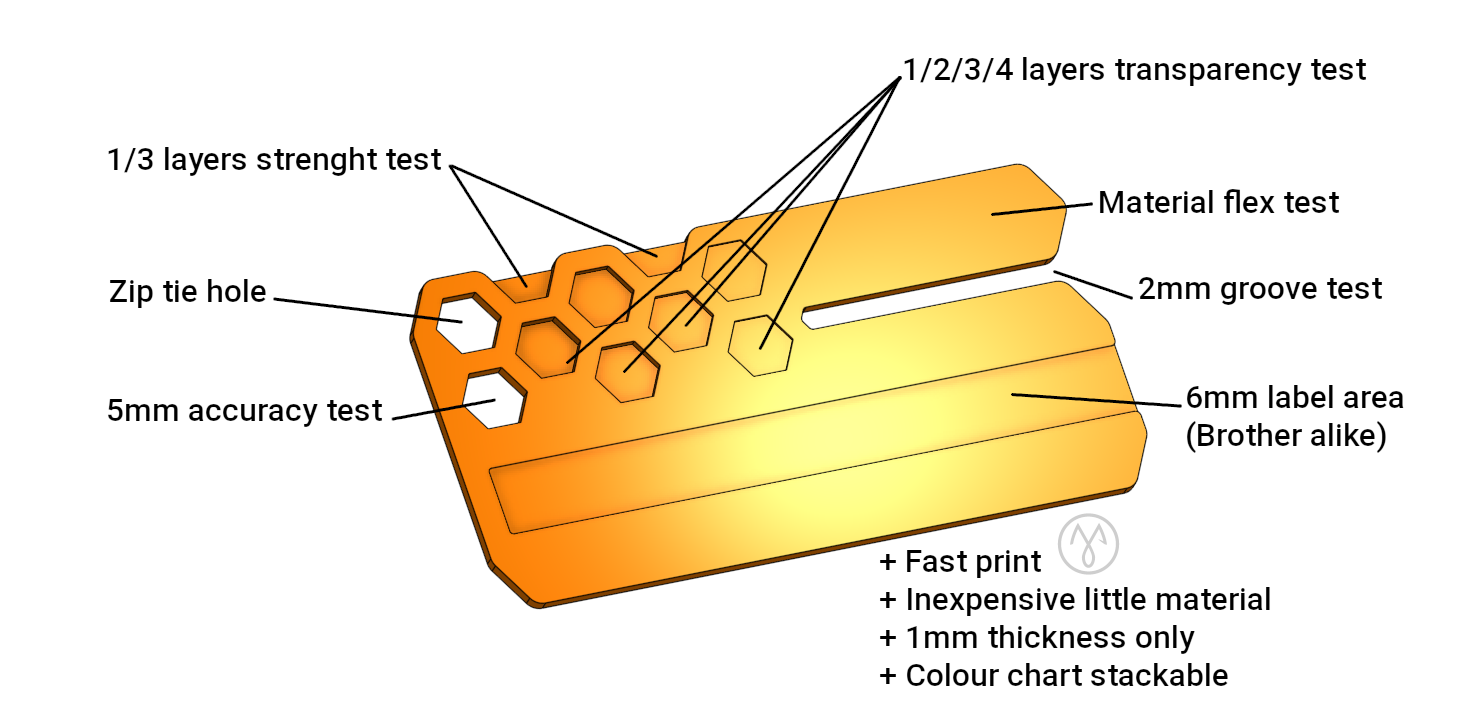 1/2/3/4 layers transparency test

1/3 layers strenght test

Material flex test

Zip tie hole

2mm groove test

5mm accuracy test

6mm label area
(Brother alike)

+ Fast print
+ Inexpensive little material
+ 1mm thickness only
+ Colour chart stackable