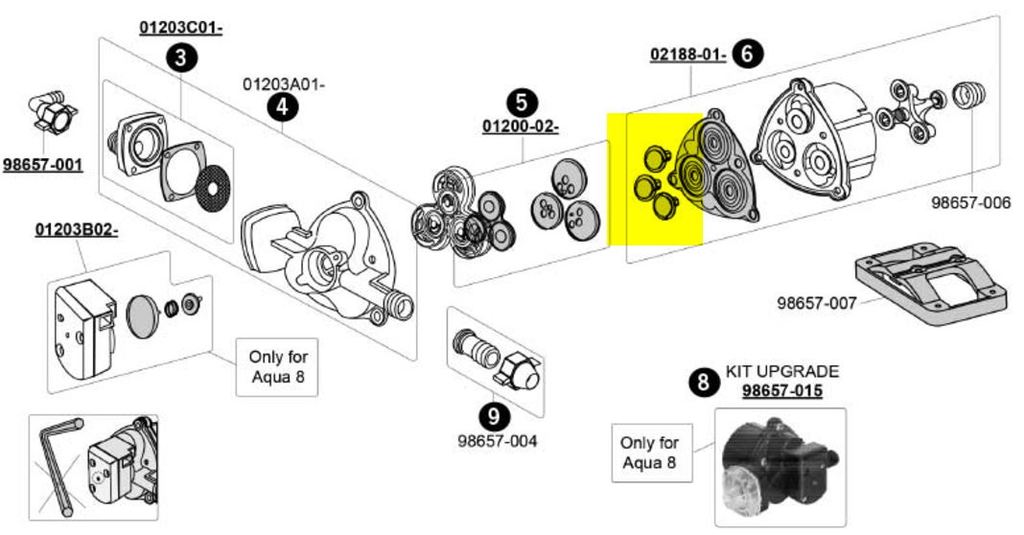 01203C01-
3

01203A01-
4

98657-001

01203B02-

Only for Aqua 8

5
01200-02-

02188-01- 6

98657-006

98657-007

9
98657-004

8 KIT UPGRADE
98657-015

Only for Aqua 8