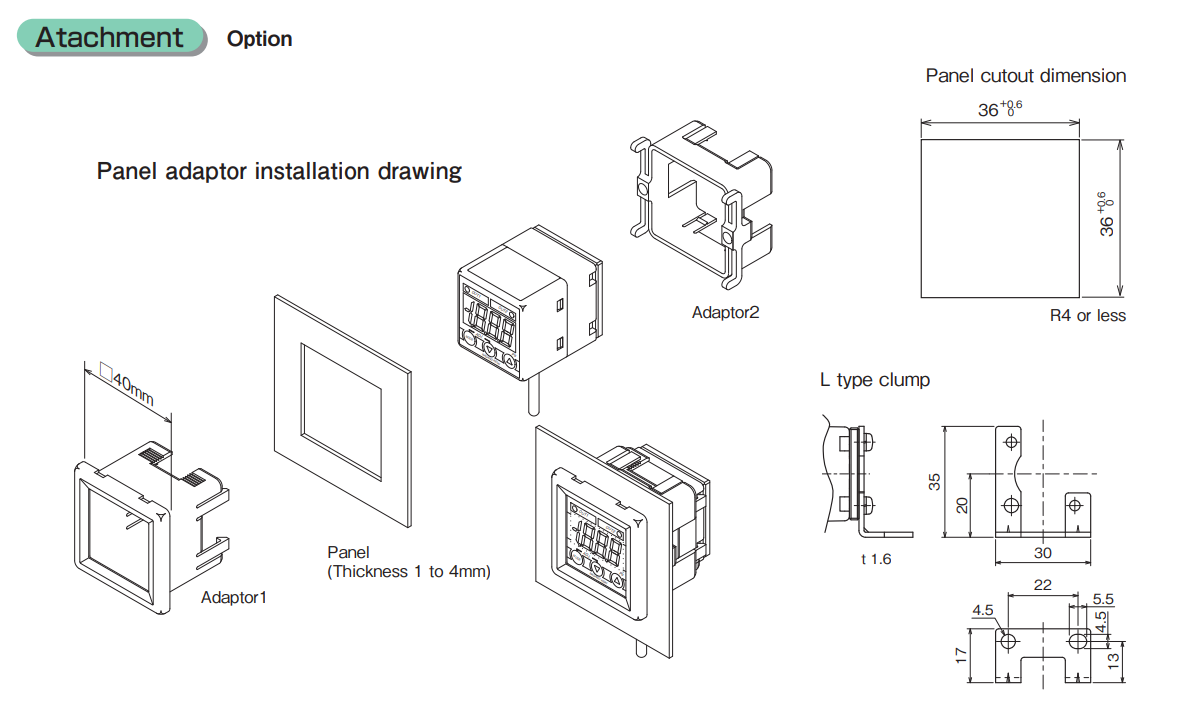 Atachment Option

Panel adaptor installation drawing

□40mm

Adaptor1

Panel
(Thickness 1 to 4mm)

Adaptor2

Panel cutout dimension

$36^{+0.6}_{0}$

$36^{+0.6}_{0}$

R4 or less

L type clump

t 1.6

35

20

30

22

5.5

4.5

4.5

17

13