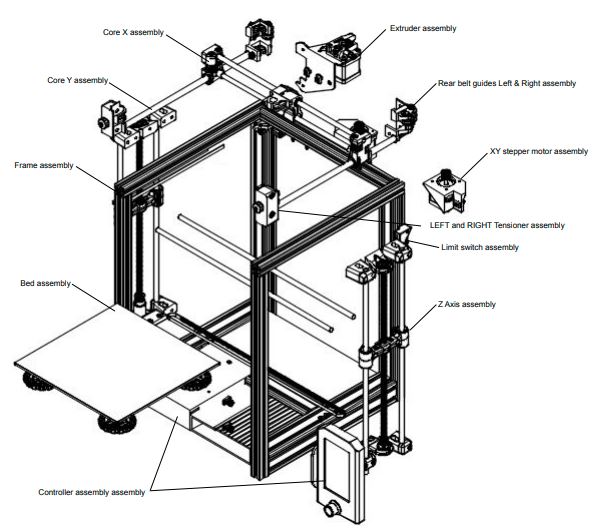 Core X assembly
Extruder assembly
Core Y assembly
Rear belt guides Left & Right assembly
XY stepper motor assembly
Frame assembly
LEFT and RIGHT Tensioner assembly
Limit switch assembly
Bed assembly
Z Axis assembly
Controller assembly assembly