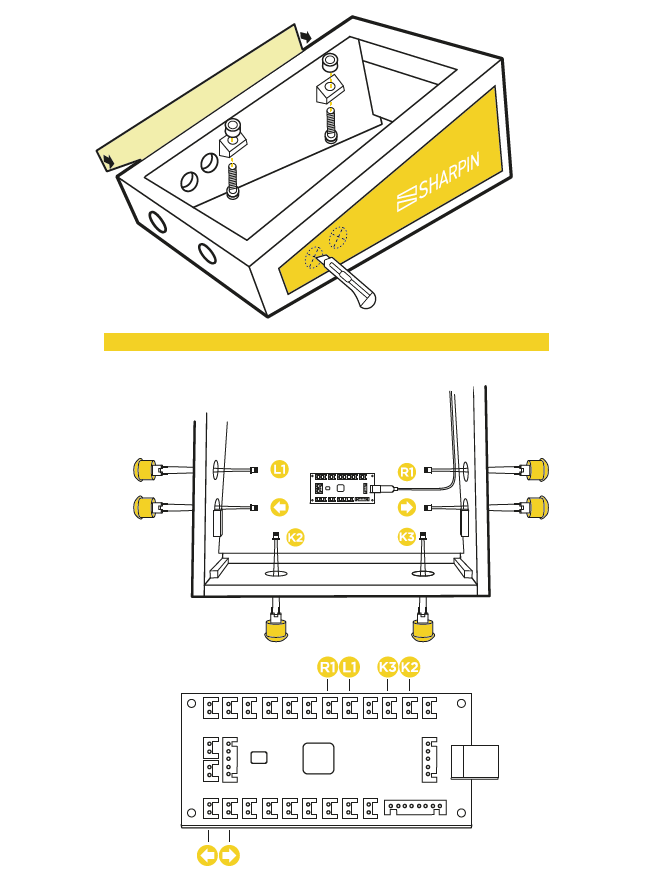 SHARPIN

L1
R1
K2
K3

R1 L1 K3 K2