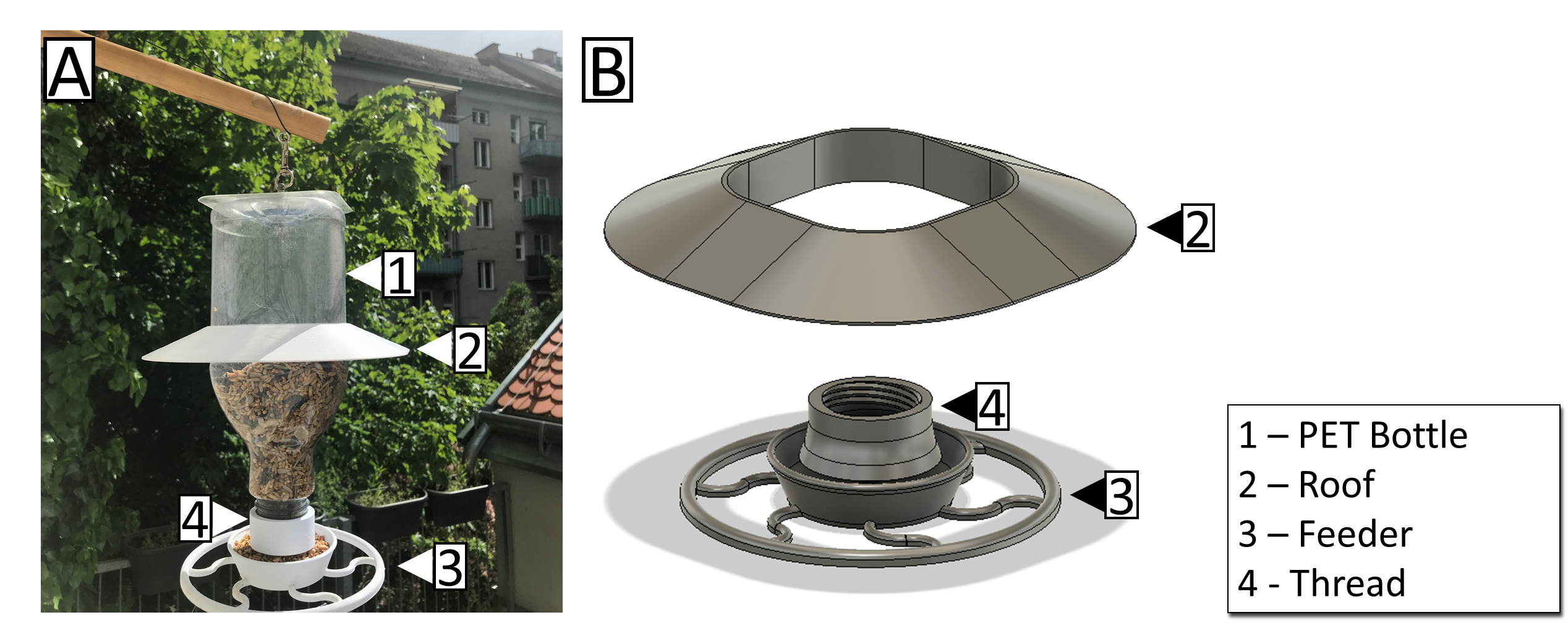 A

1

2

4

3

B

2

4

3

1 – PET Bottle
2 – Roof
3 – Feeder
4 - Thread