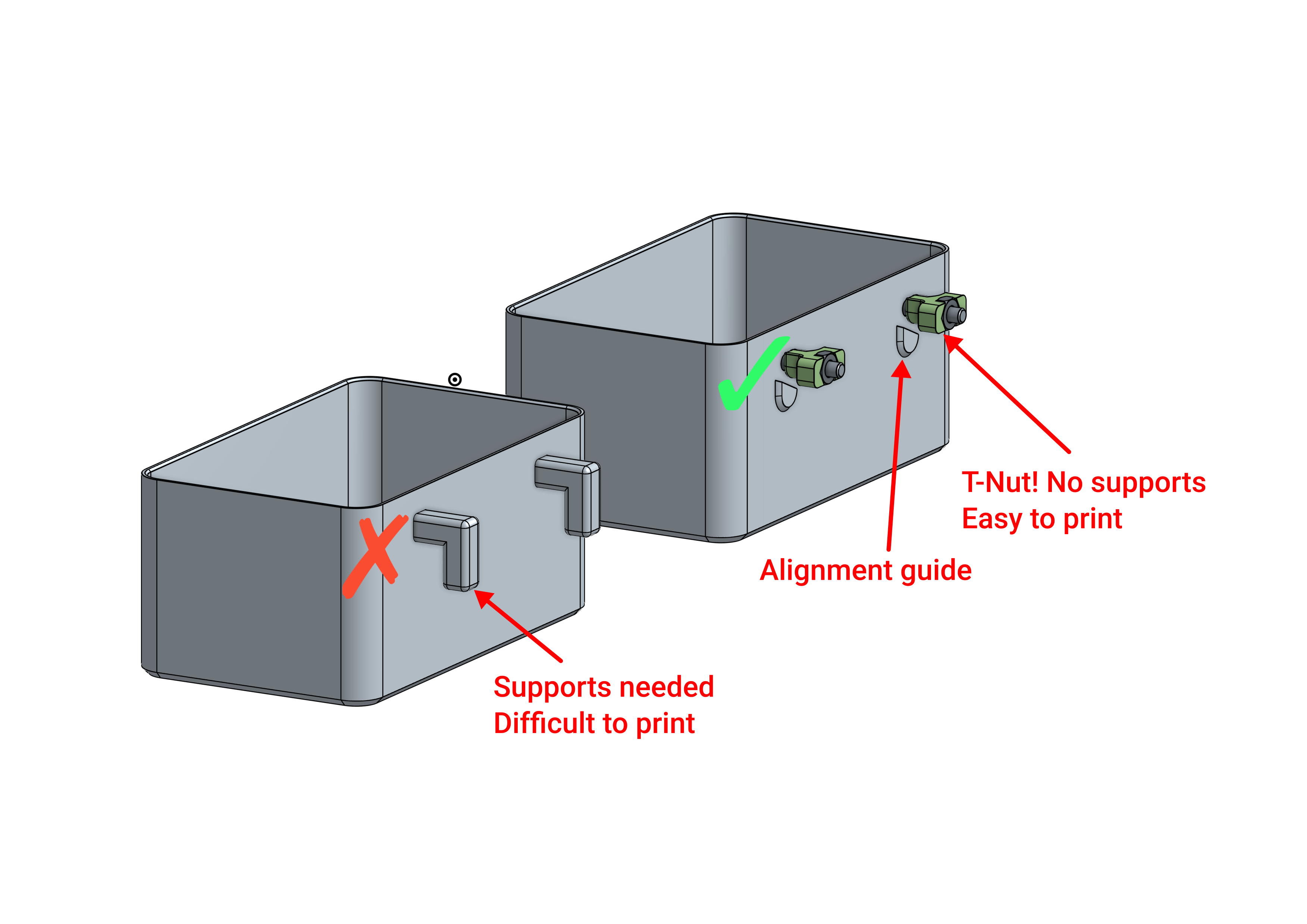 T-Nut! No supports
Easy to print

Alignment guide

Supports needed
Difficult to print