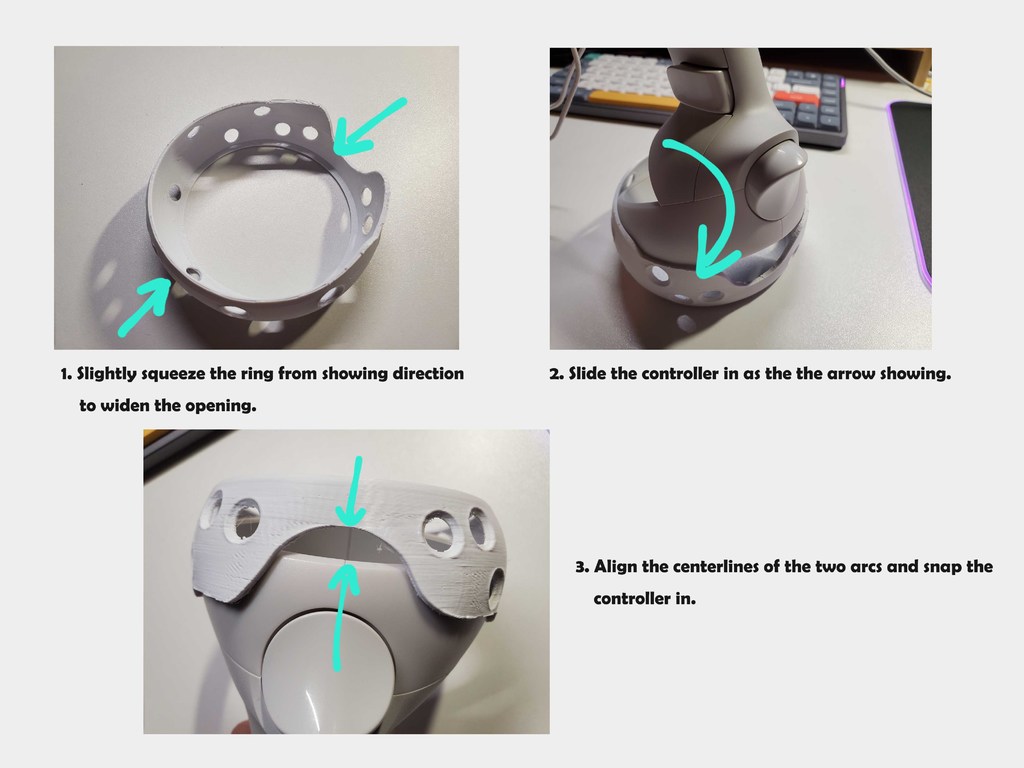 1. Slightly squeeze the ring from showing direction to widen the opening.

2. Slide the controller in as the the arrow showing.

3. Align the centerlines of the two arcs and snap the controller in.