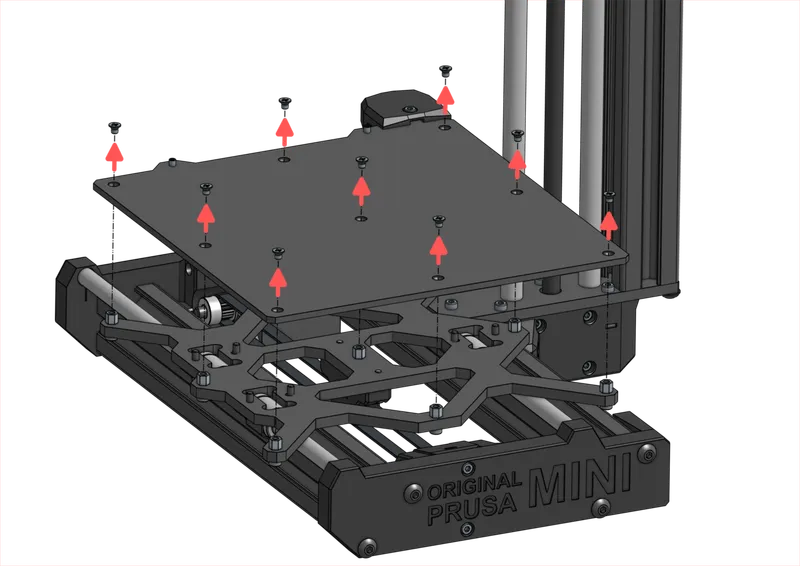 ORIGINAL PRUSA MINI