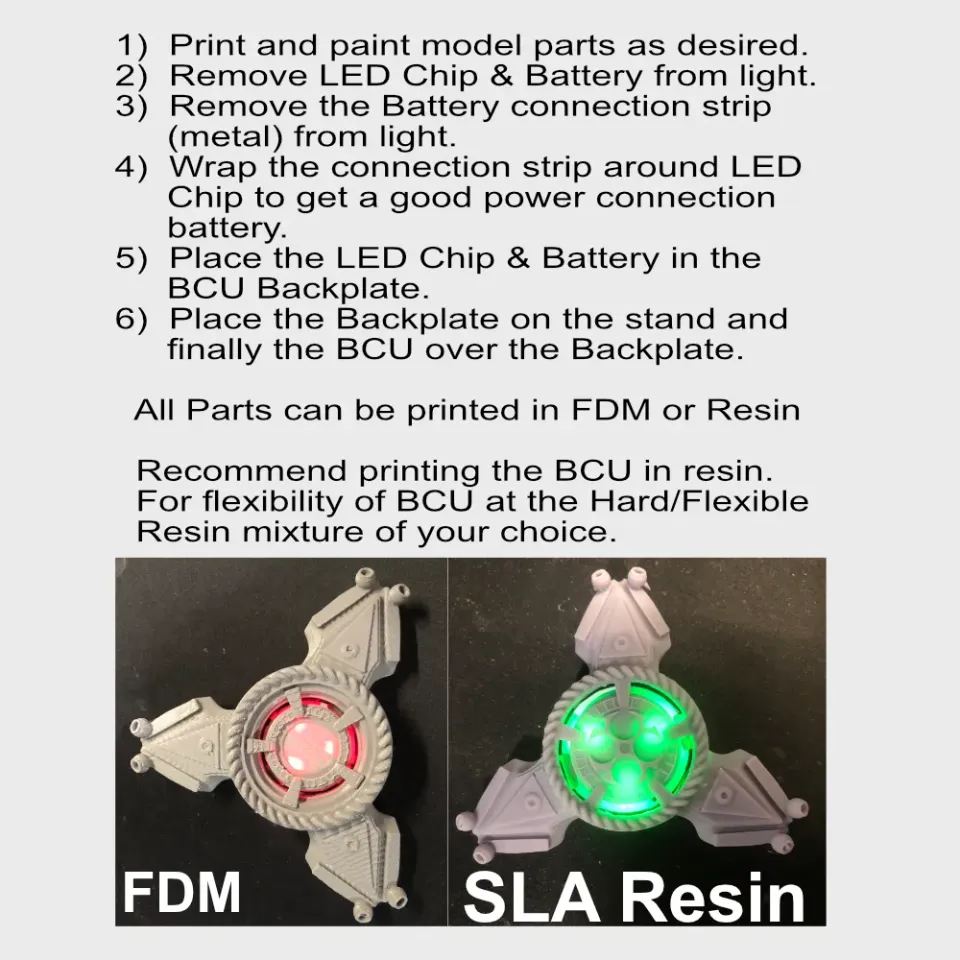 1) Print and paint model parts as desired.
2) Remove LED Chip & Battery from light.
3) Remove the Battery connection strip (metal) from light.
4) Wrap the connection strip around LED Chip to get a good power connection battery.
5) Place the LED Chip & Battery in the BCU Backplate.
6) Place the Backplate on the stand and finally the BCU over the Backplate.

All Parts can be printed in FDM or Resin

Recommend printing the BCU in resin. For flexibility of BCU at the Hard/Flexible Resin mixture of your choice.

FDM

SLA Resin