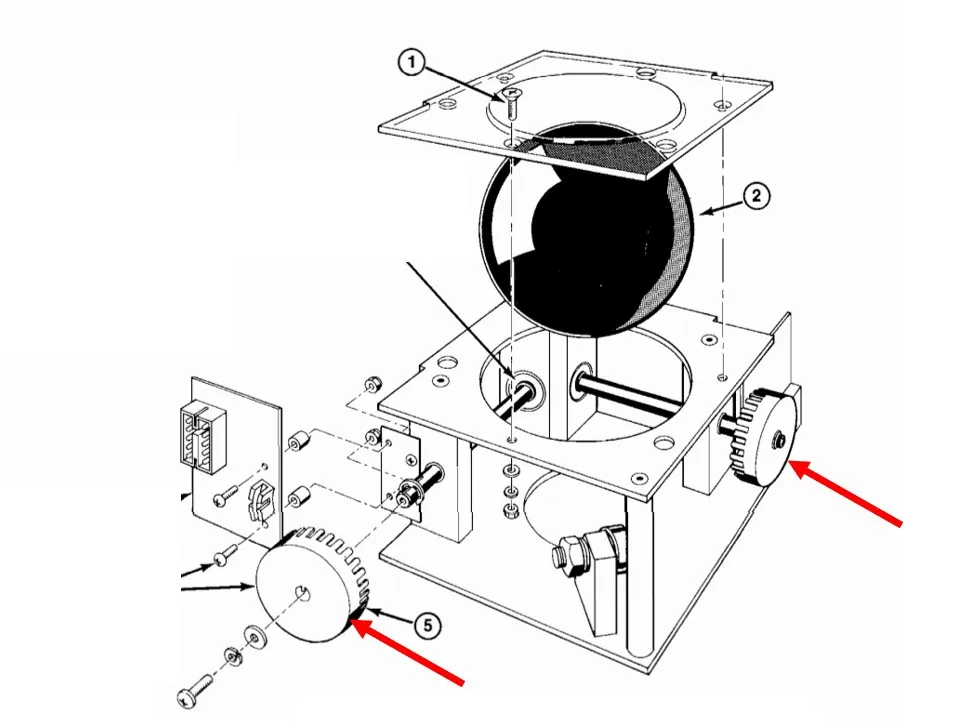 1
2
5