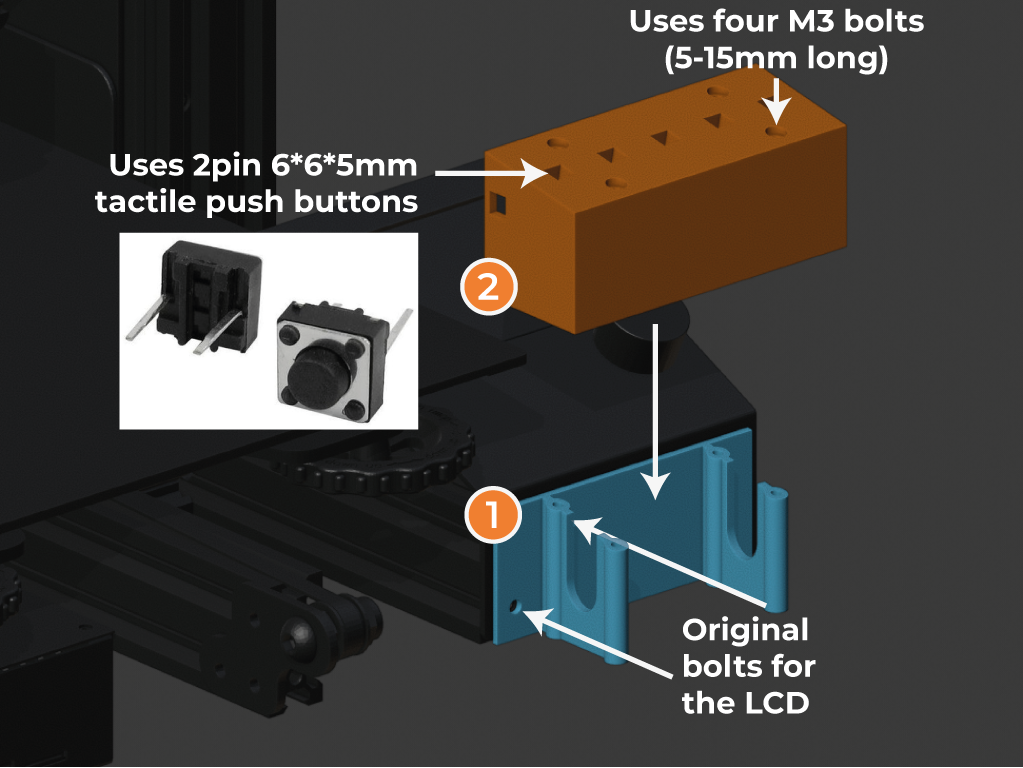 Uses four M3 bolts (5-15mm long)

Uses 2pin 6*6*5mm tactile push buttons

2

1

Original bolts for the LCD