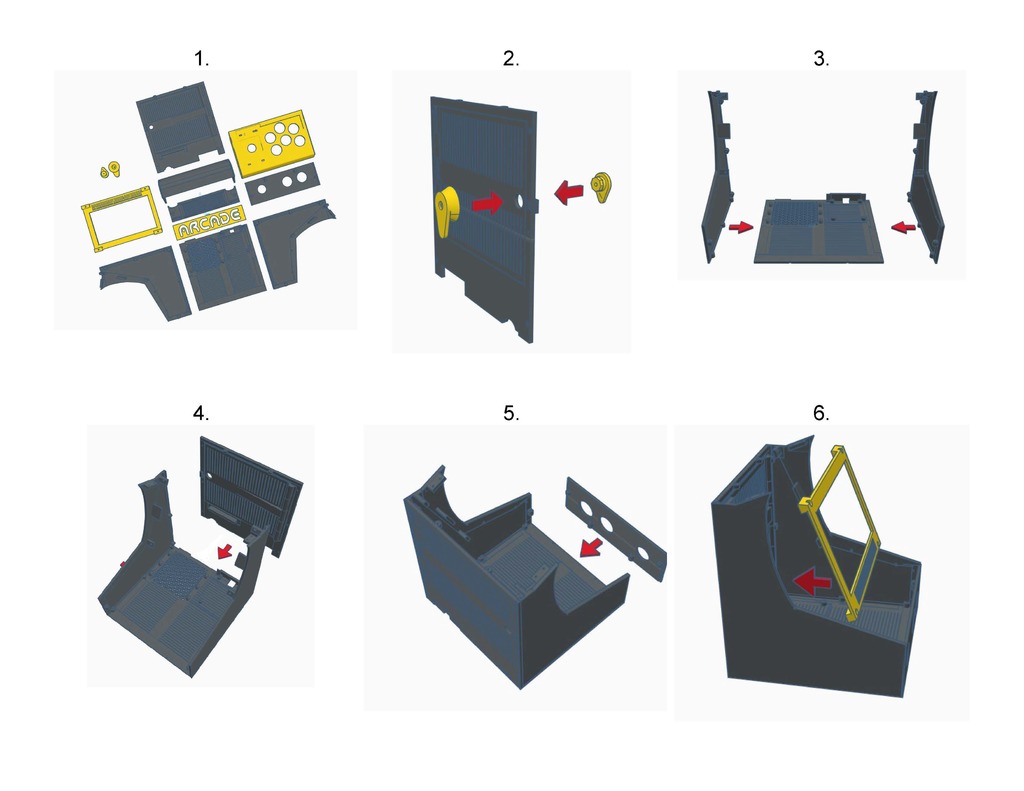 1.

ARCADE

2.

3.

4.

5.

6.