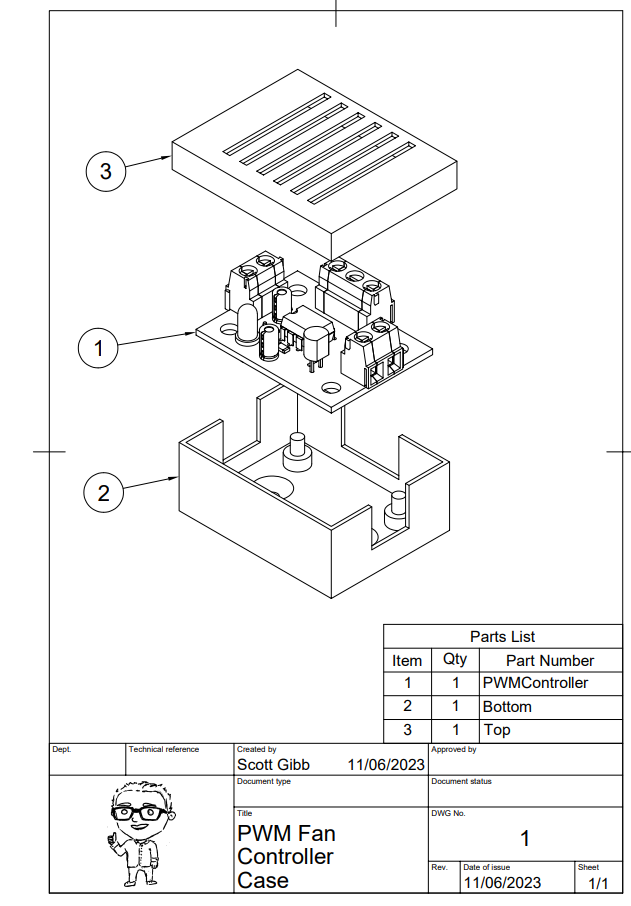 3

1

2

Parts List

| Item | Qty | Part Number |
|---|---|---|
| 1 | 1 | PWMController |
| 2 | 1 | Bottom |
| 3 | 1 | Top |

Dept.

Technical reference

Created by
Scott Gibb 11/06/2023

Approved by

Document type

Document status

Title
PWM Fan Controller Case

DWG No.
1

Rev.

Date of issue
11/06/2023

Sheet
1/1